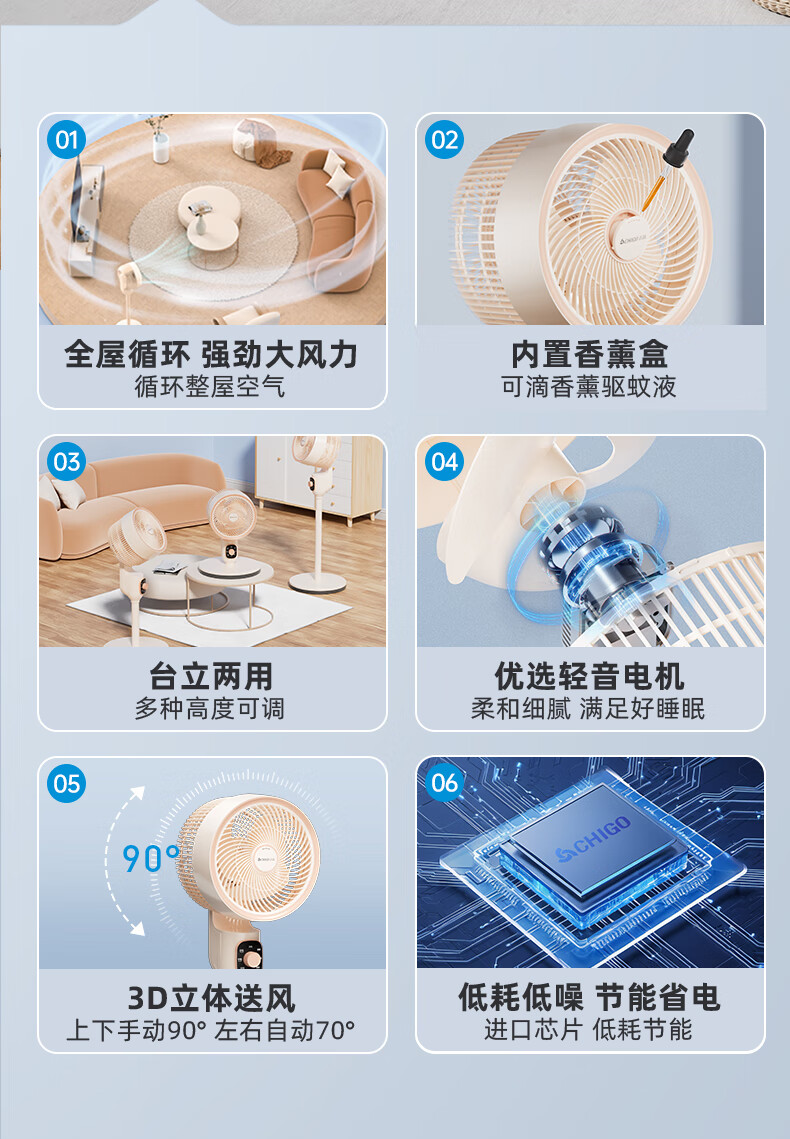 01

全屋循环 强劲大风力
循环整屋空气

02

内置香薰盒
可滴香薰驱蚊液

03

台立两用
多种高度可调

04

优选轻音电机
柔和细腻 满足好睡眠

05

90°

3D立体送风
上下手动90° 左右自动70°

06

CHIGO

低耗低噪 节能省电
进口芯片 低耗节能