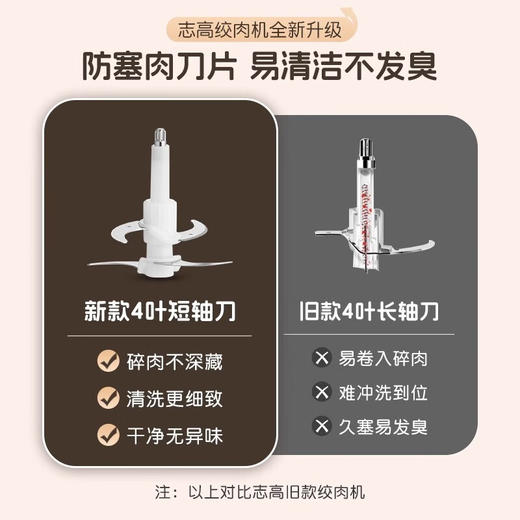 志高绞肉机全新升级

防塞肉刀片 易清洁不发臭

新款4叶短轴刀

碎肉不深藏

清洗更细致

干净无异味

旧款4叶长轴刀

易卷入碎肉

难冲洗到位

久塞易发臭

注：以上对比志高旧款绞肉机