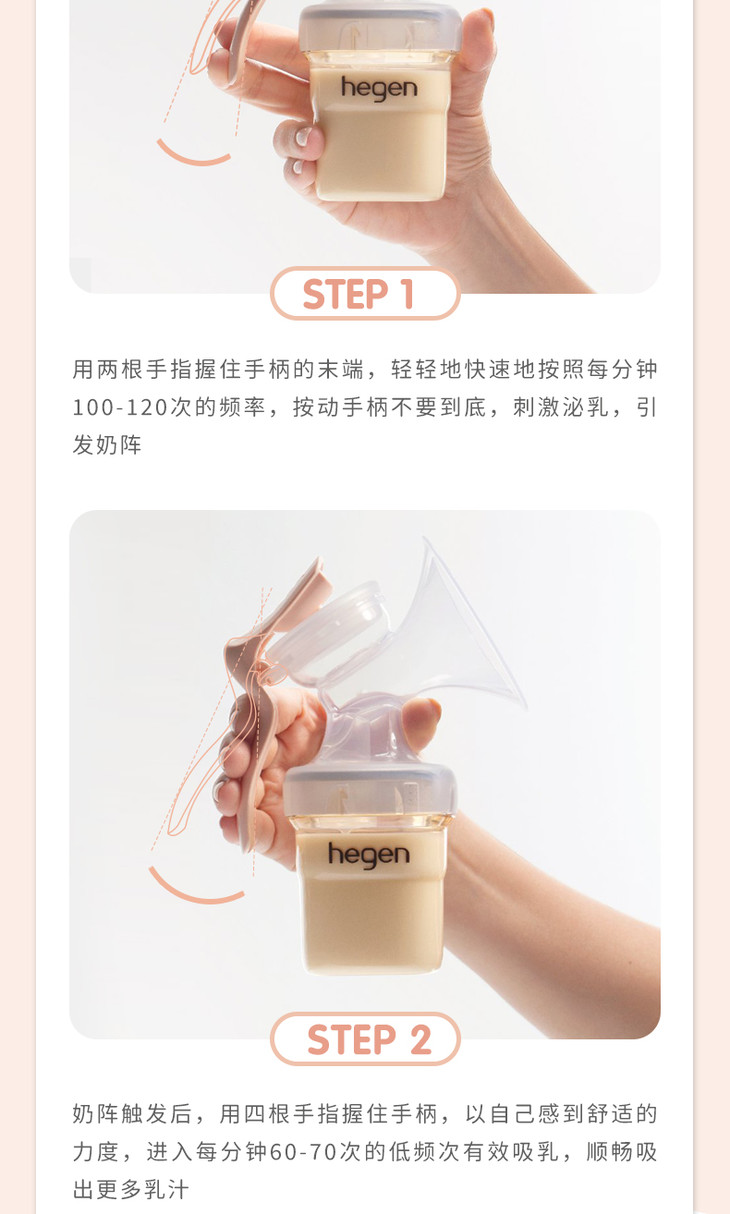 hegen

STEP 1

用两根手指握住手柄的末端，轻轻地快速地按照每分钟100-120次的频率，按动手柄不要到底，刺激泌乳，引发奶阵

hegen

STEP 2

奶阵触发后，用四根手指握住手柄，以自己感到舒适的力度，进入每分钟60-70次的低频次有效吸乳，顺畅吸出更多乳汁