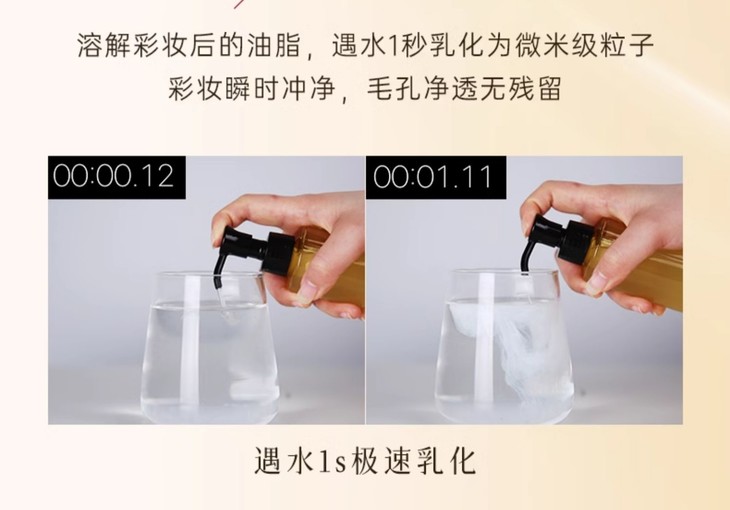 溶解彩妆后的油脂，遇水1秒乳化为微米级粒子
彩妆瞬时冲净，毛孔净透无残留

00:00.12

00:01.11

遇水1s极速乳化