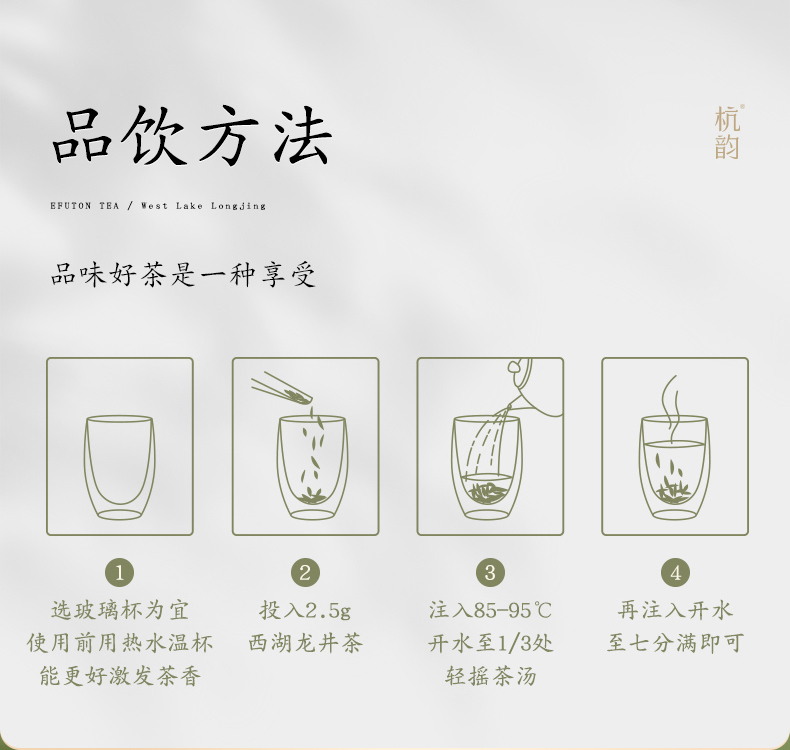 品饮方法

杭韵

EFUTON TEA / West Lake Longjing

品味好茶是一种享受

1
选玻璃杯为宜
使用前用热水温杯
能更好激发茶香

2
投入2.5g
西湖龙井茶

3
注入85-95℃
开水至1/3处
轻摇茶汤

4
再注入开水
至七分满即可