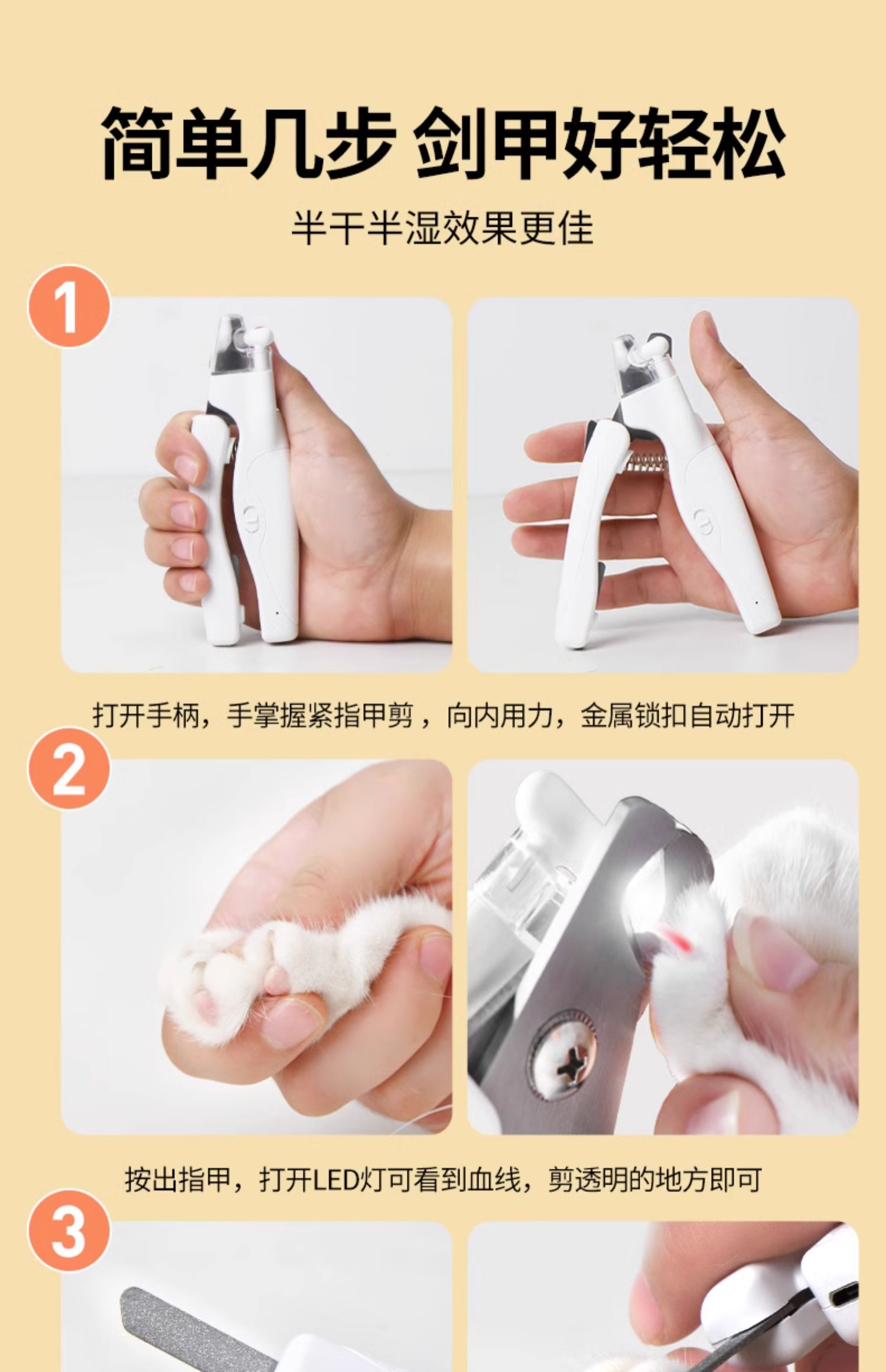 简单几步 剑甲好轻松

半干半湿效果更佳

1

打开手柄，手掌握紧指甲剪，向内用力，金属锁扣自动打开

2

按出指甲，打开LED灯可看到血线，剪透明的地方即可

3