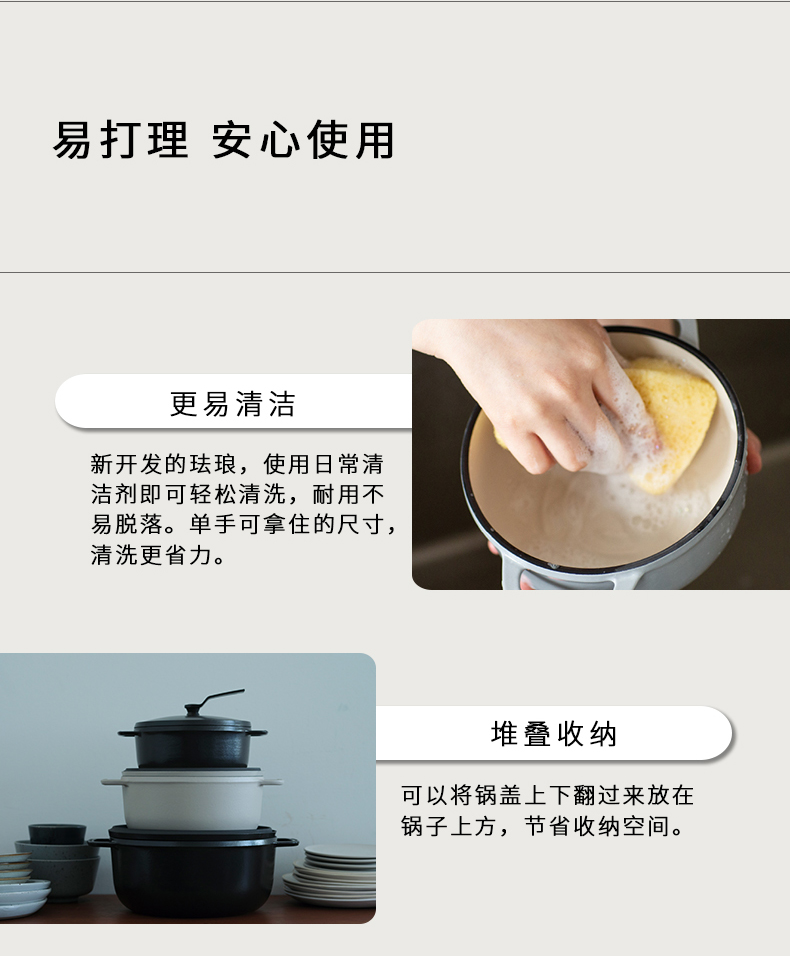 易打理 安心使用

更易清洁

新开发的珐琅，使用日常清洁剂即可轻松清洗，耐用不易脱落。单手可拿住的尺寸，清洗更省力。

堆叠收纳

可以将锅盖上下翻过来放在锅子上方，节省收纳空间。