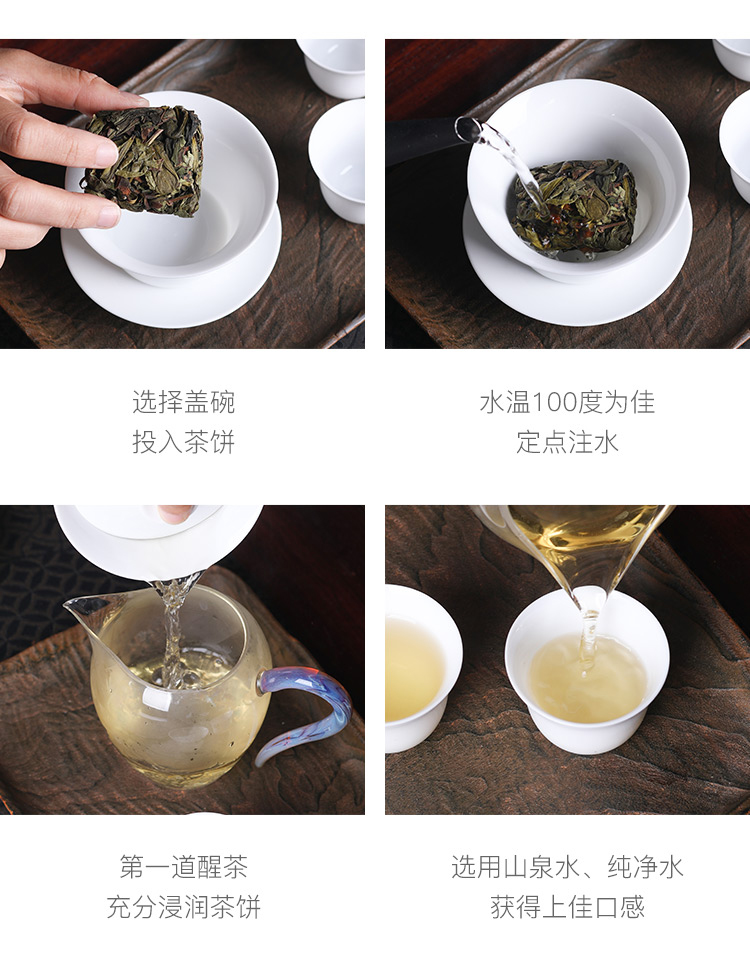 选择盖碗
投入茶饼

水温100度为佳
定点注水

第一道醒茶
充分浸润茶饼

选用山泉水、纯净水
获得上佳口感