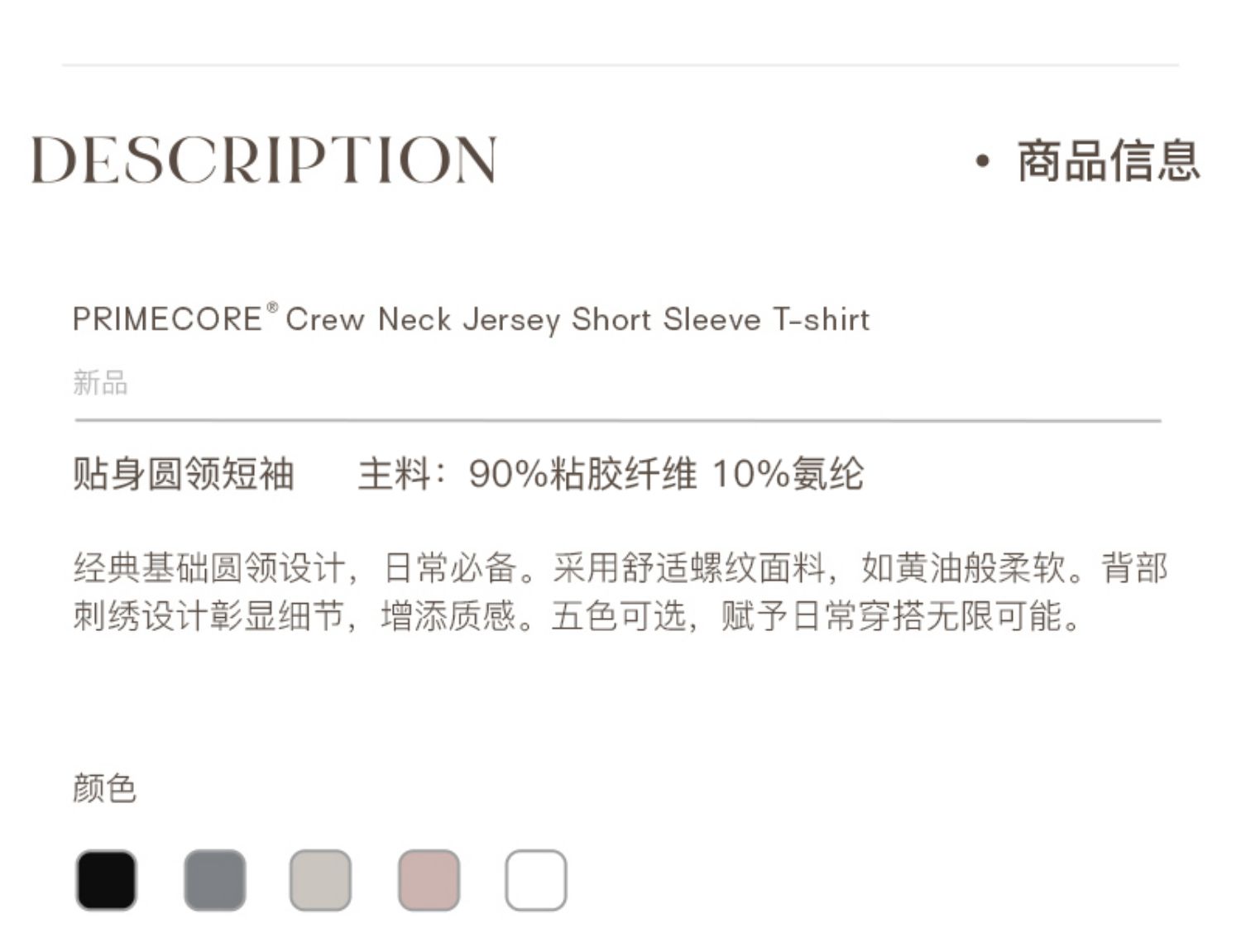 DESCRIPTION

• 商品信息

PRIMECORE® Crew Neck Jersey Short Sleeve T-shirt

新品

贴身圆领短袖 主料：90%粘胶纤维 10%氨纶

经典基础圆领设计，日常必备。采用舒适螺纹面料，如黄油般柔软。背部刺绣设计彰显细节，增添质感。五色可选，赋予日常穿搭无限可能。

颜色