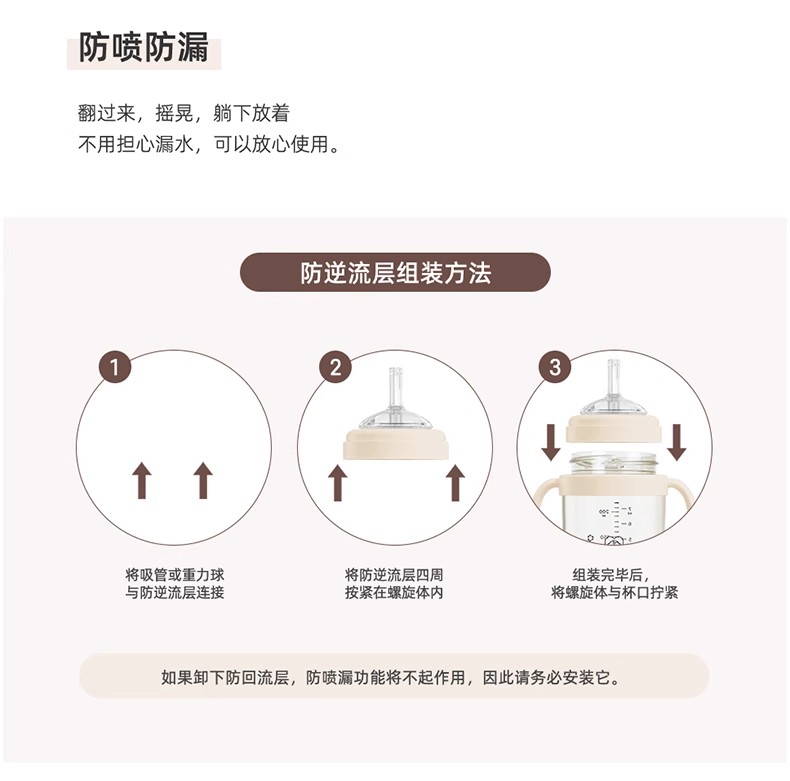 防喷防漏

翻过来，摇晃，躺下放着
不用担心漏水，可以放心使用。

防逆流层组装方法

1

将吸管或重力球
与防逆流层连接

2

将防逆流层四周
按紧在螺旋体内

3

组装完毕后，
将螺旋体与杯口拧紧

如果卸下防回流层，防喷漏功能将不起作用，因此请务必安装它。