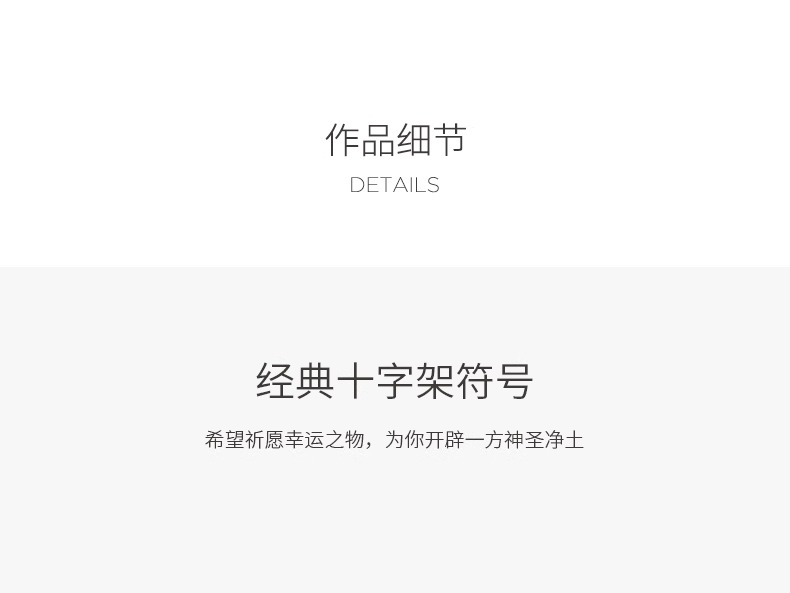 作品细节
DETAILS

经典十字架符号

希望祈愿幸运之物，为你开辟一方神圣净土