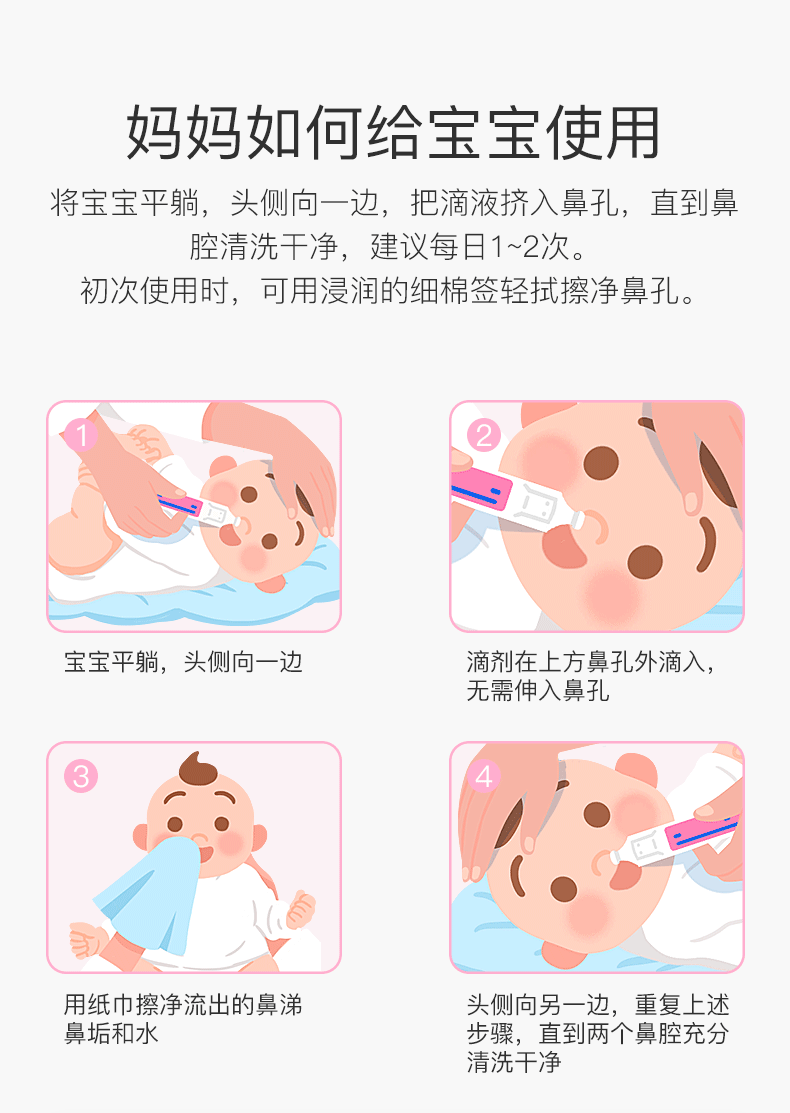 妈妈如何给宝宝使用

将宝宝平躺，头侧向一边，把滴液挤入鼻孔，直到鼻腔清洗干净，建议每日1~2次。
初次使用时，可用浸润的细棉签轻拭擦净鼻孔。

1

宝宝平躺，头侧向一边

2

滴剂在上方鼻孔外滴入，无需伸入鼻孔

3

用纸巾擦净流出的鼻涕鼻垢和水

4

头侧向另一边，重复上述步骤，直到两个鼻腔充分清洗干净