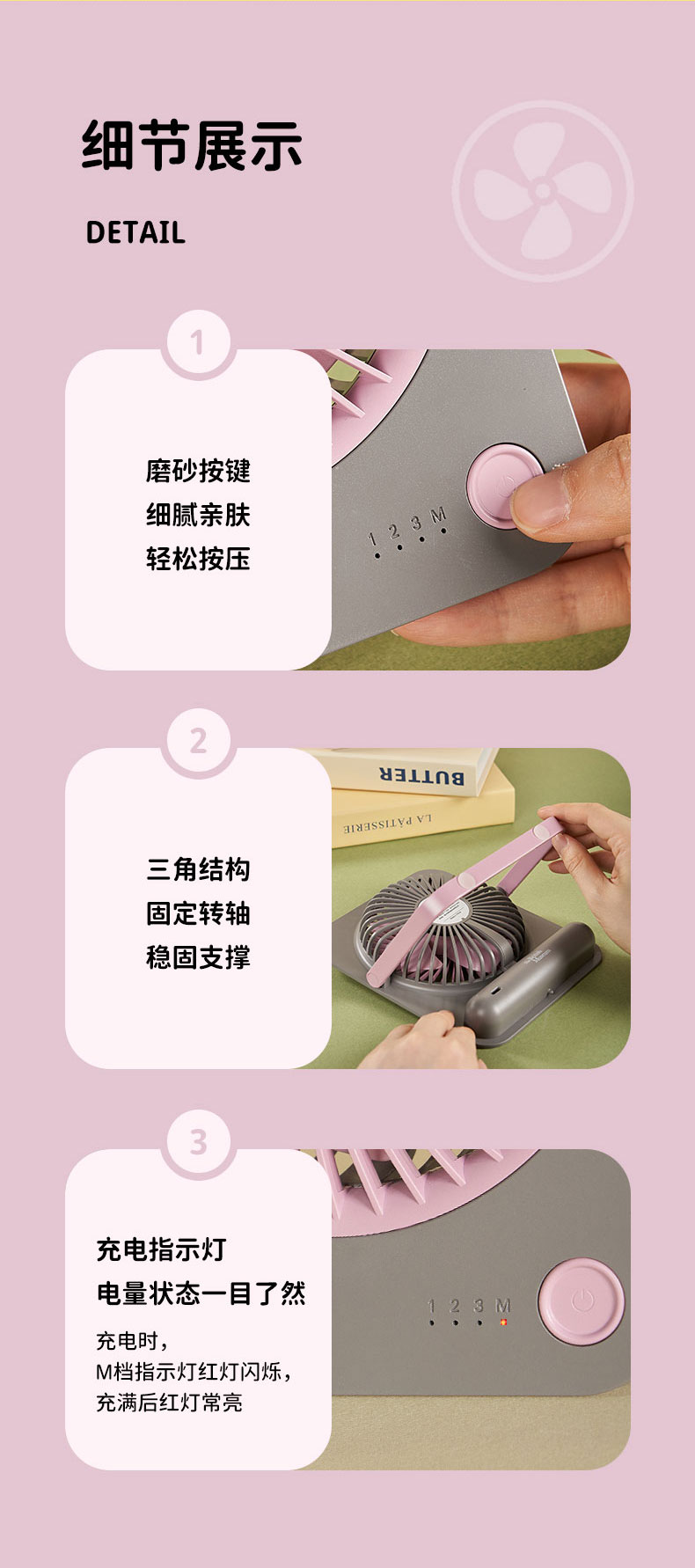 细节展示

DETAIL

1

磨砂按键
细腻亲肤
轻松按压

1 2 3 M

2

三角结构
固定转轴
稳固支撑

BUTTER

LA PÂTISSERIE

3

充电指示灯
电量状态一目了然

充电时，
M档指示灯红灯闪烁，
充满后红灯常亮

1 2 3 M