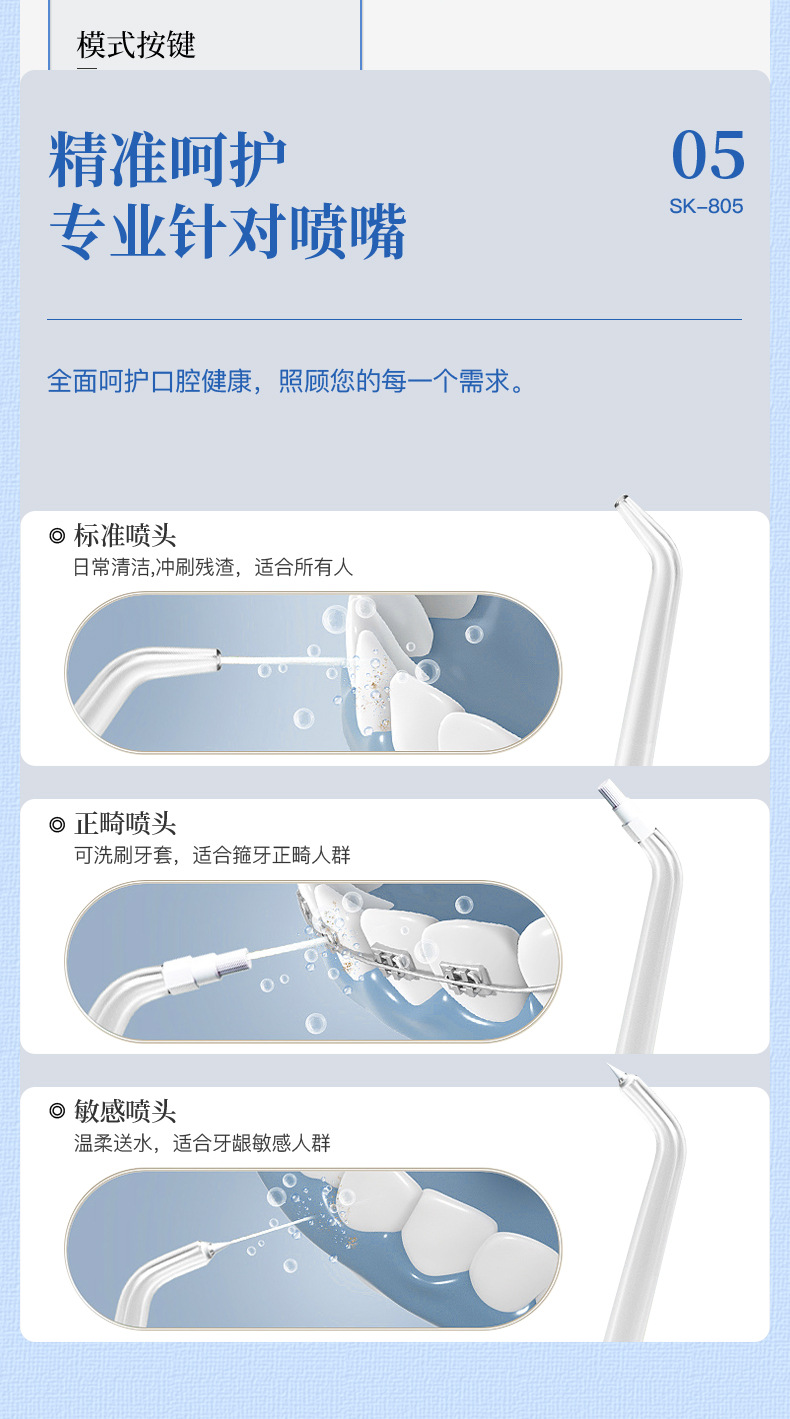 模式按键

精准呵护
专业针对喷嘴

05
SK-805

全面呵护口腔健康，照顾您的每一个需求。

◎ 标准喷头
日常清洁,冲刷残渣，适合所有人

◎ 正畸喷头
可洗刷牙套，适合箍牙正畸人群

◎ 敏感喷头
温柔送水，适合牙龈敏感人群