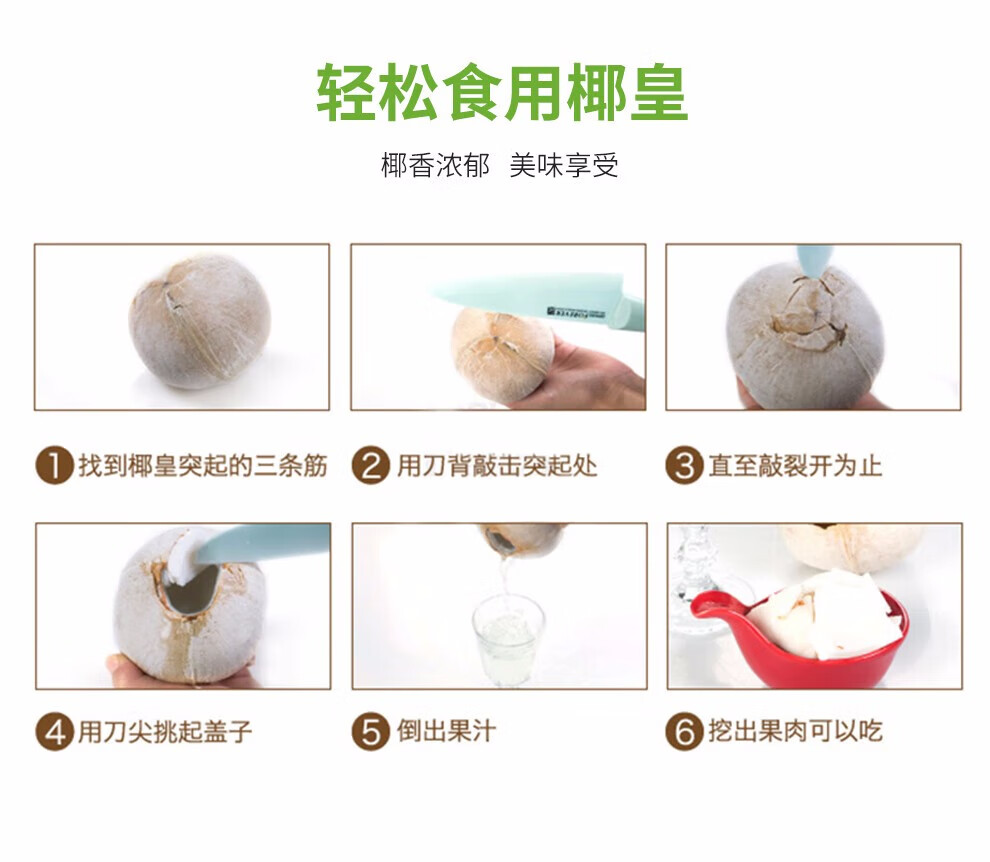 轻松食用椰皇

椰香浓郁　美味享受

1 找到椰皇突起的三条筋

2 用刀背敲击突起处

3 直至敲裂开为止

4 用刀尖挑起盖子

5 倒出果汁

6 挖出果肉可以吃