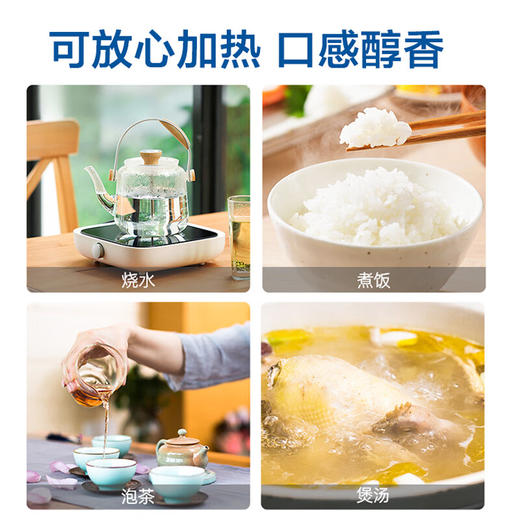 可放心加热 口感醇香

烧水

煮饭

泡茶

煲汤