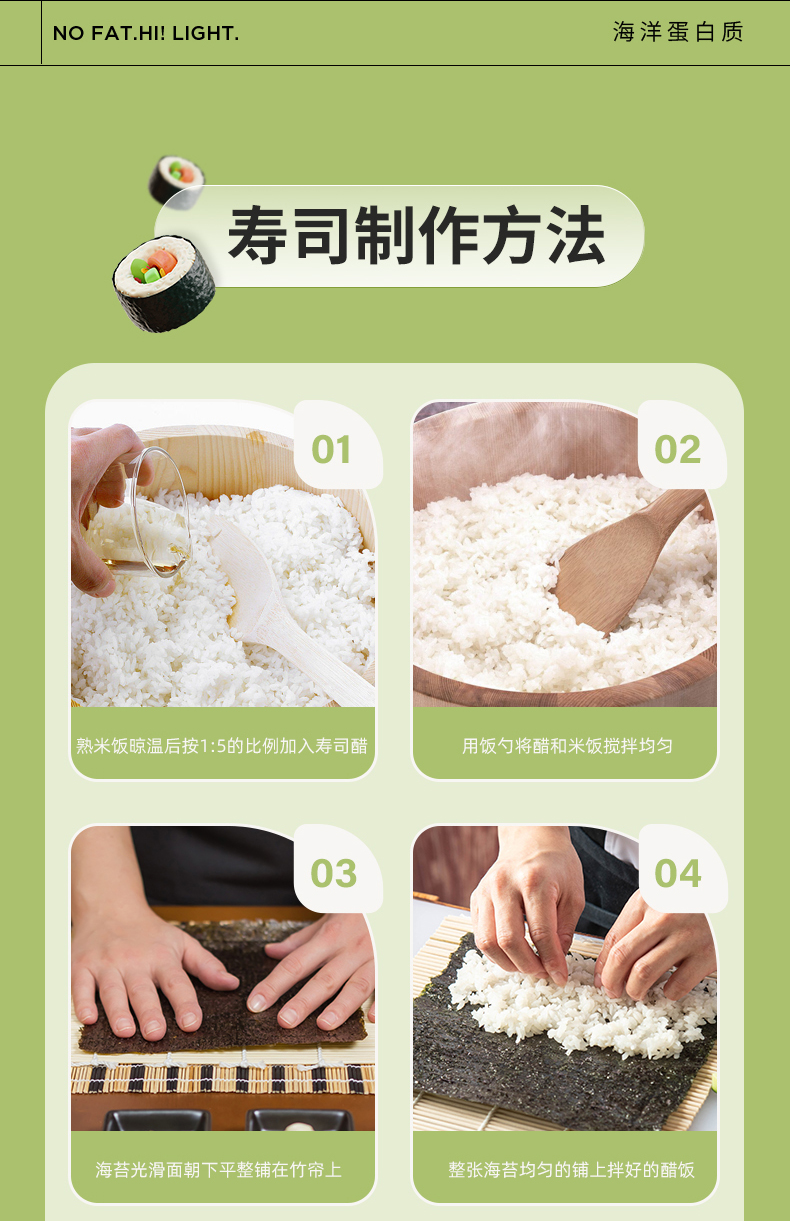 NO FAT.HI! LIGHT.

海洋蛋白质

寿司制作方法

01

熟米饭晾温后按1:5的比例加入寿司醋

02

用饭勺将醋和米饭搅拌均匀

03

海苔光滑面朝下平整铺在竹帘上

04

整张海苔均匀的铺上拌好的醋饭