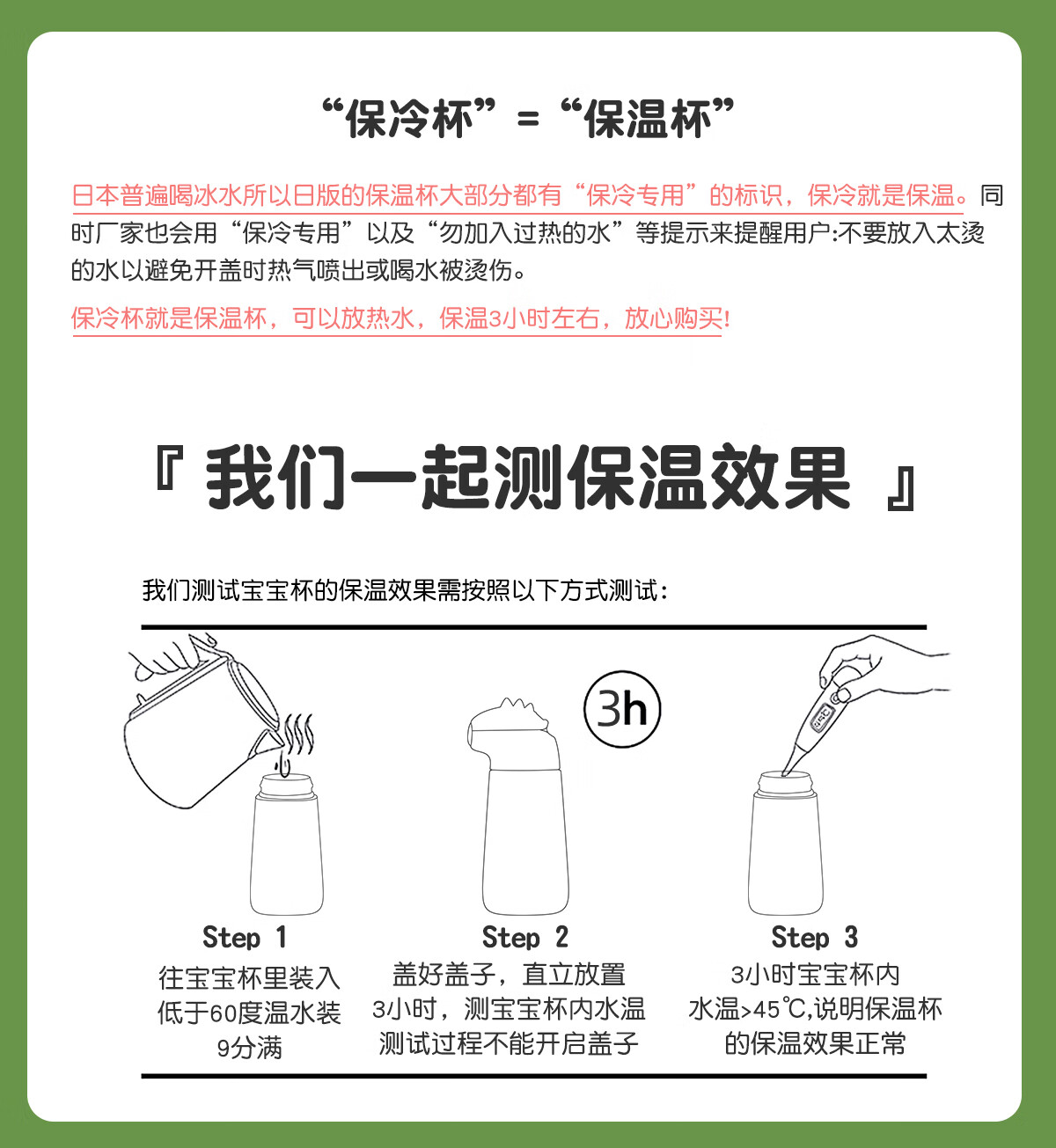 “保冷杯” = “保温杯”

日本普遍喝冰水所以日版的保温杯大部分都有“保冷专用”的标识，保冷就是保温。同时厂家也会用“保冷专用”以及“勿加入过热的水”等提示来提醒用户:不要放入太烫的水以避免开盖时热气喷出或喝水被烫伤。

保冷杯就是保温杯，可以放热水，保温3小时左右，放心购买!

『 我们一起测保温效果 』

我们测试宝宝杯的保温效果需按照以下方式测试：

3h

Step 1
往宝宝杯里装入低于60度温水装9分满

Step 2
盖好盖子，直立放置3小时，测宝宝杯内水温测试过程不能开启盖子

Step 3
3小时宝宝杯内水温>45℃,说明保温杯的保温效果正常