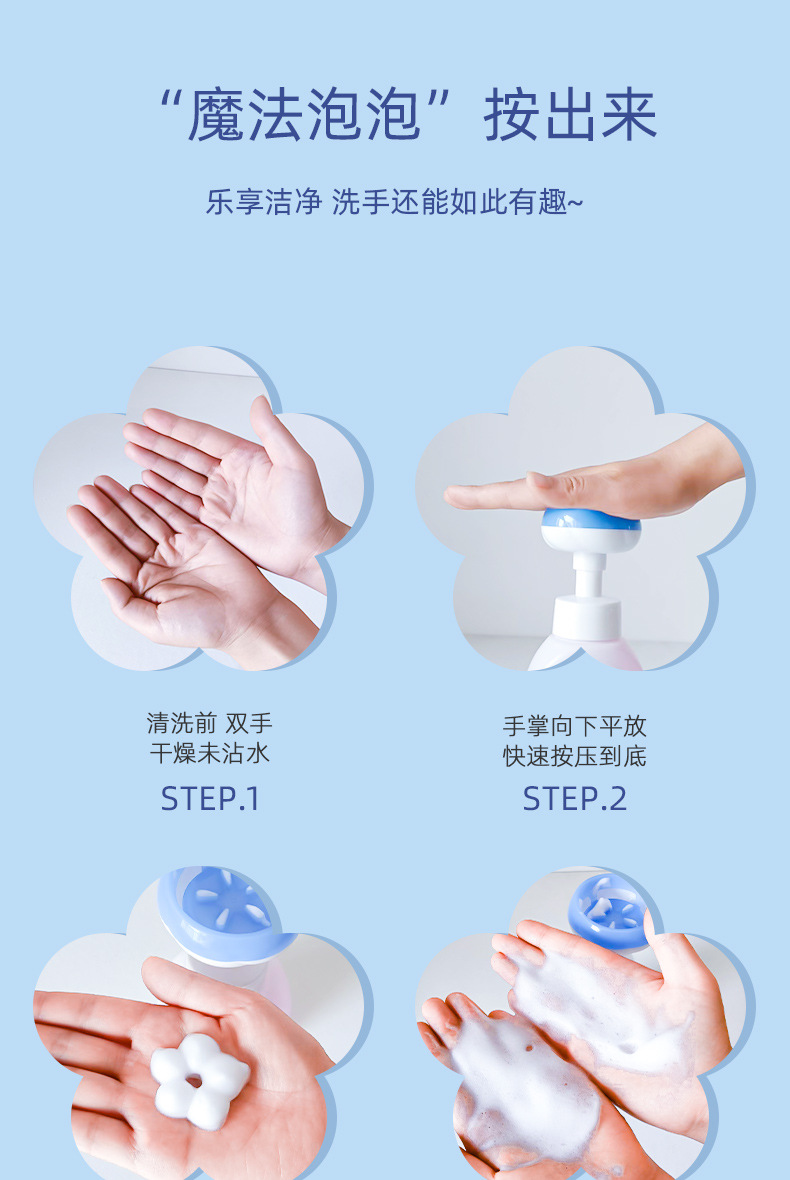 “魔法泡泡”按出来

乐享洁净 洗手还能如此有趣~

清洗前 双手
干燥未沾水

STEP.1

手掌向下平放
快速按压到底

STEP.2