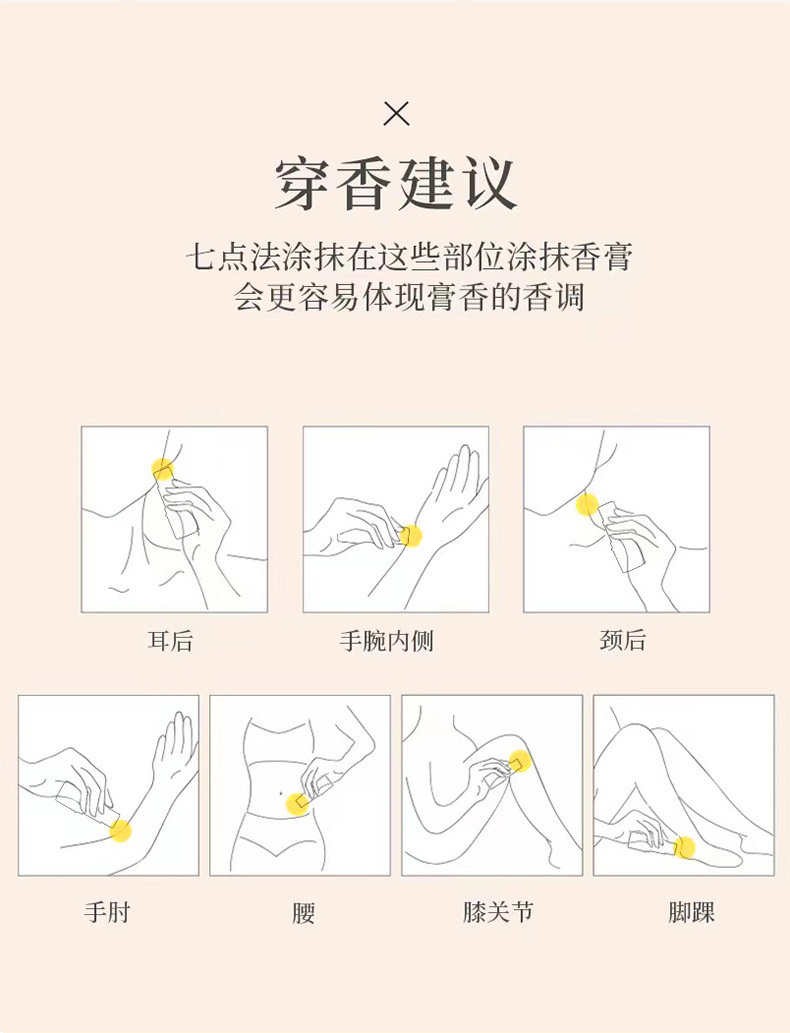 ×

穿香建议

七点法涂抹在这些部位涂抹香膏
会更容易体现膏香的香调

耳后

手腕内侧

颈后

手肘

腰

膝关节

脚踝