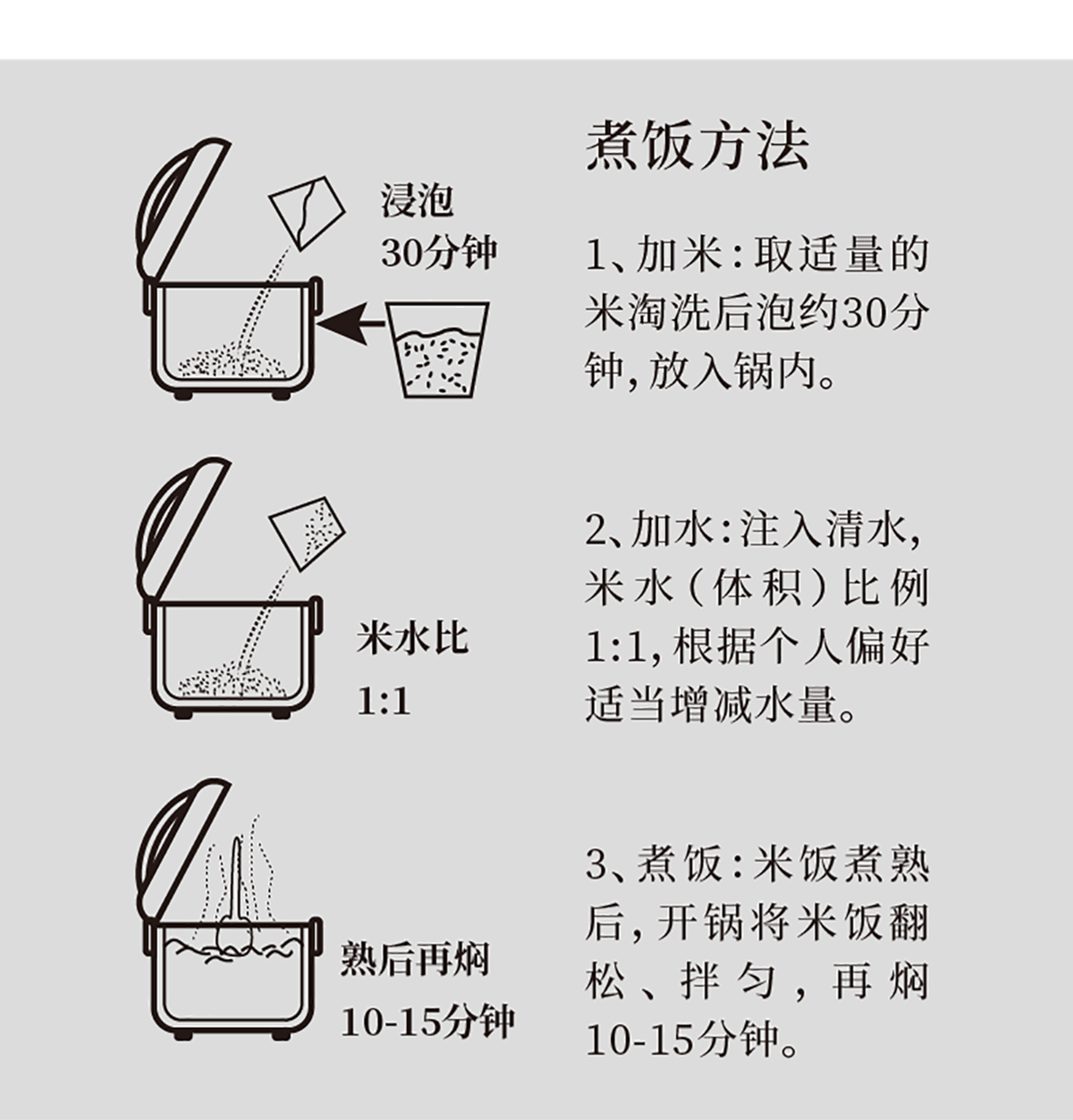 煮饭方法

浸泡
30分钟

1、加米：取适量的米淘洗后泡约30分钟，放入锅内。

米水比
1:1

2、加水：注入清水，米水（体积）比例1:1，根据个人偏好适当增减水量。

熟后再焖
10-15分钟

3、煮饭：米饭煮熟后，开锅将米饭翻松、拌匀，再焖10-15分钟。