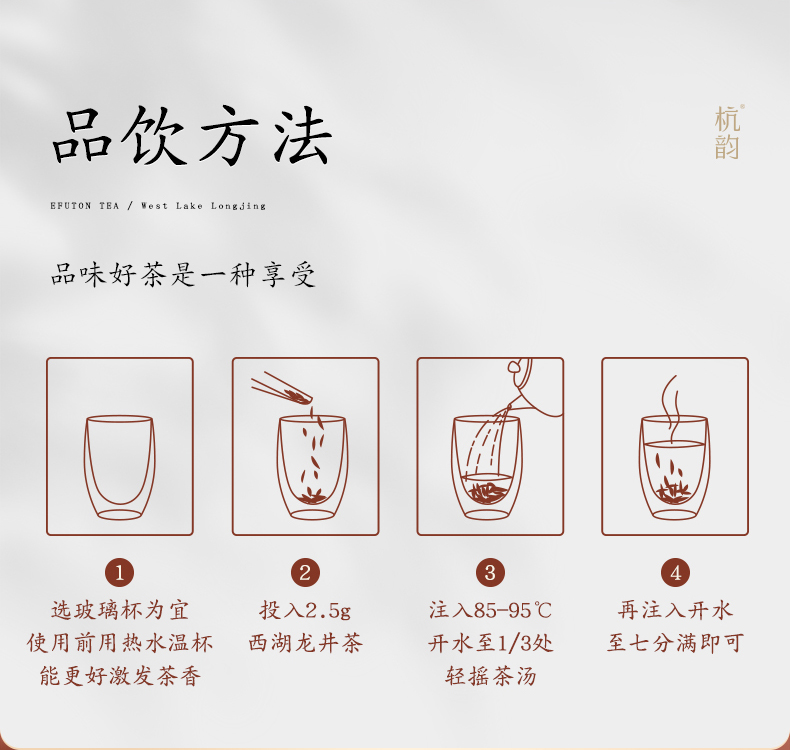 品饮方法

杭韵

EFUTON TEA / West Lake Longjing

品味好茶是一种享受

1
选玻璃杯为宜
使用前用热水温杯
能更好激发茶香

2
投入2.5g
西湖龙井茶

3
注入85-95℃
开水至1/3处
轻摇茶汤

4
再注入开水
至七分满即可