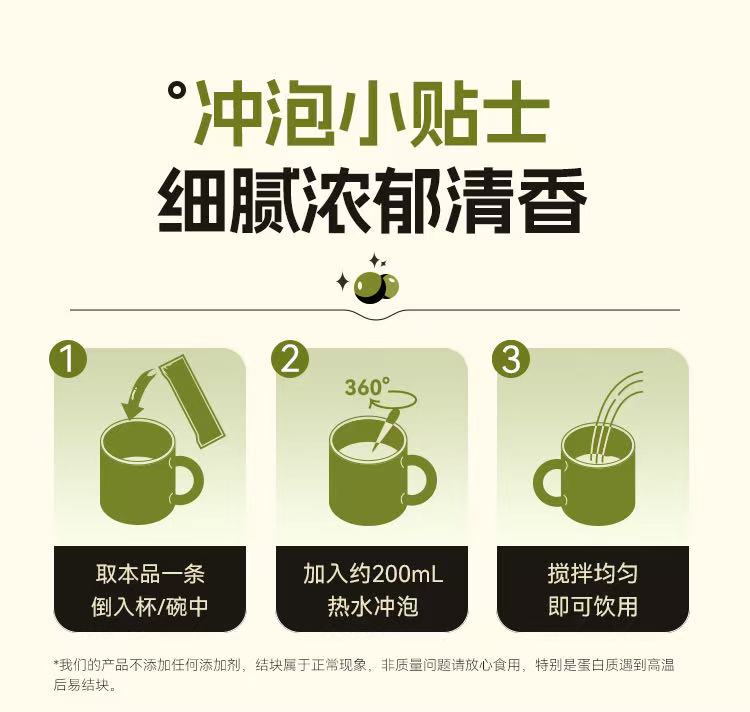 °冲泡小贴士
细腻浓郁清香

1
取本品一条
倒入杯/碗中

2
360°
加入约200mL
热水冲泡

3
搅拌均匀
即可饮用

*我们的产品不添加任何添加剂，结块属于正常现象，非质量问题请放心食用，特别是蛋白质遇到高温后易结块。