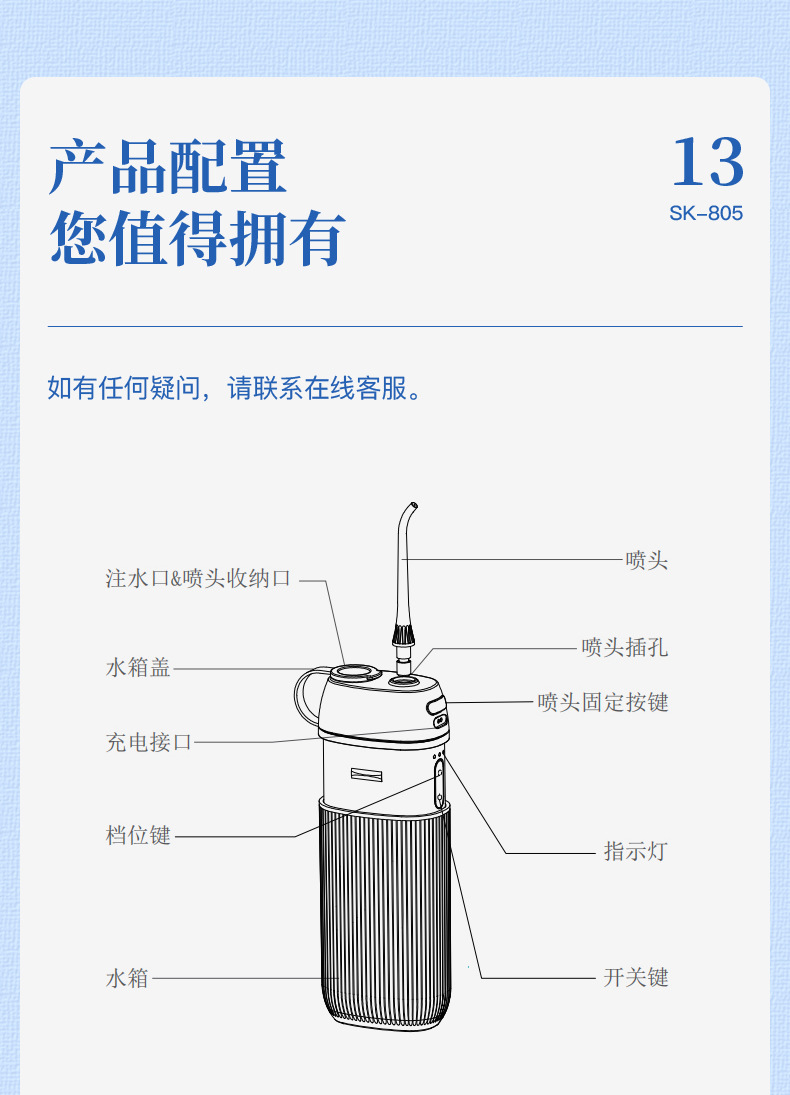 产品配置
您值得拥有

13
SK-805

如有任何疑问，请联系在线客服。

注水口&喷头收纳口
水箱盖
充电接口
档位键
水箱
喷头
喷头插孔
喷头固定按键
指示灯
开关键