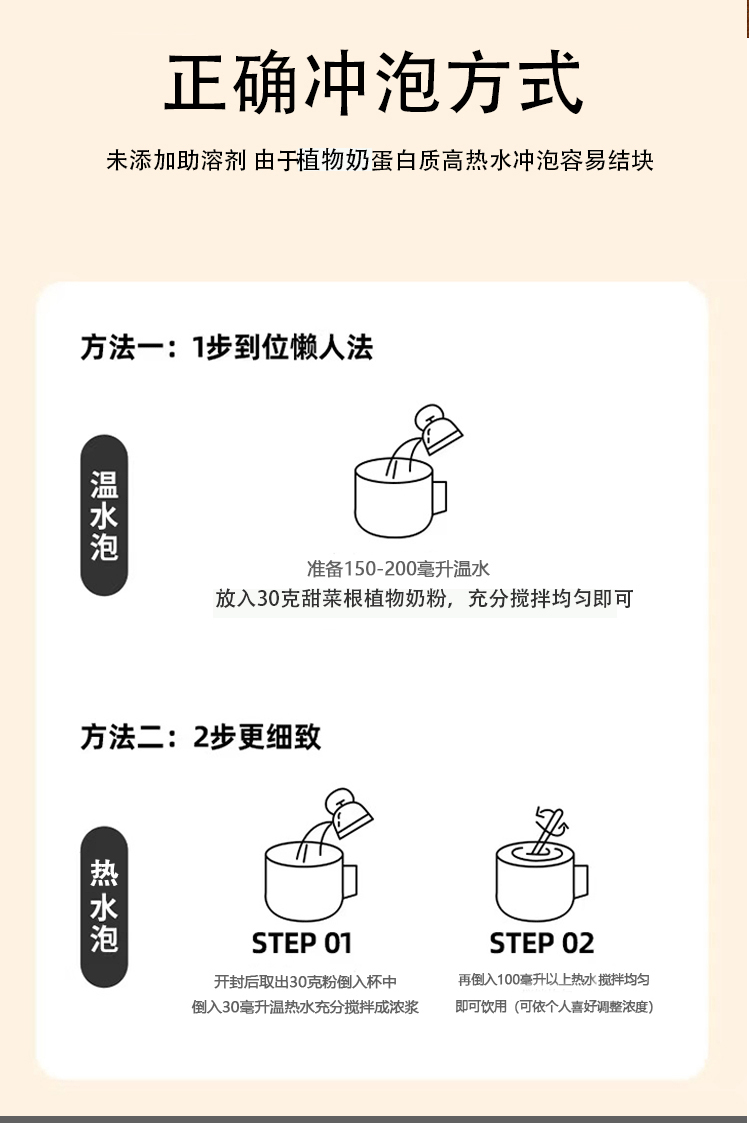 正确冲泡方式

未添加助溶剂 由于植物奶蛋白质高热水冲泡容易结块

方法一：1步到位懒人法

温水泡

准备150-200毫升温水
放入30克甜菜根植物奶粉，充分搅拌均匀即可

方法二：2步更细致

热水泡

STEP 01
开封后取出30克粉倒入杯中
倒入30毫升温热水充分搅拌成浓浆

STEP 02
再倒入100毫升以上热水 搅拌均匀
即可饮用（可依个人喜好调整浓度）