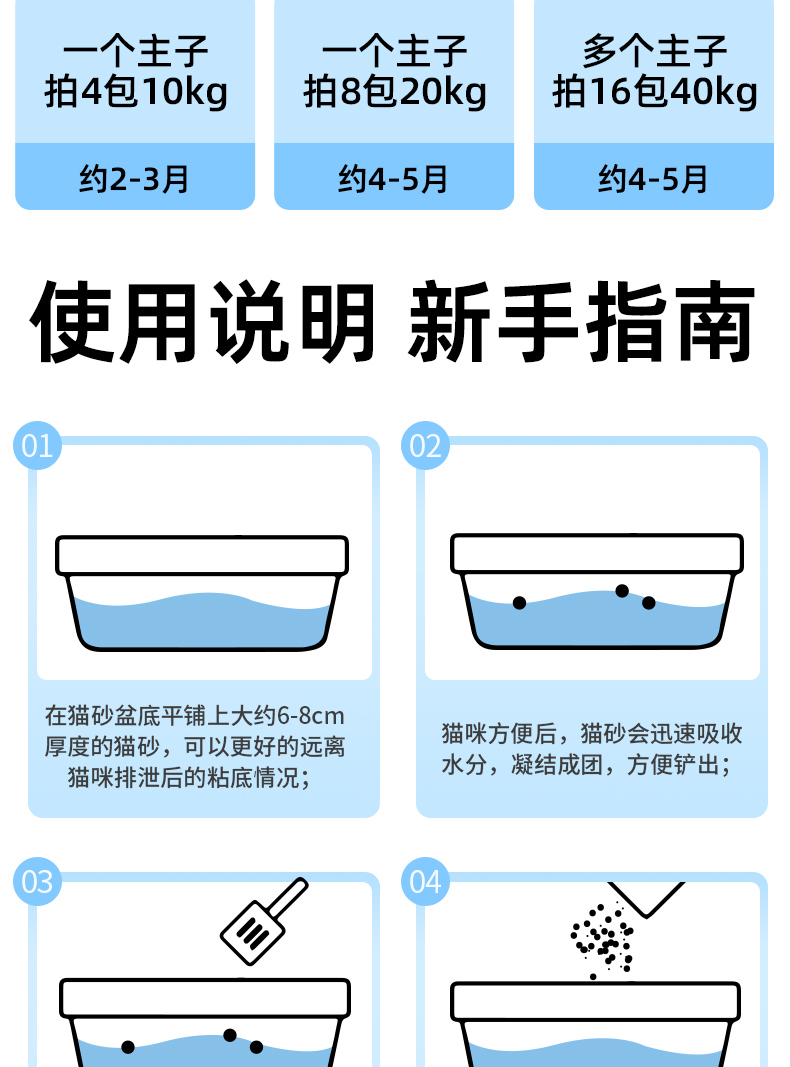 一个主子
拍4包10kg

约2-3月

一个主子
拍8包20kg

约4-5月

多个主子
拍16包40kg

约4-5月

使用说明 新手指南

01

在猫砂盆底平铺上大约6-8cm厚度的猫砂，可以更好的远离猫咪排泄后的粘底情况；

02

猫咪方便后，猫砂会迅速吸收水分，凝结成团，方便铲出；

03

04