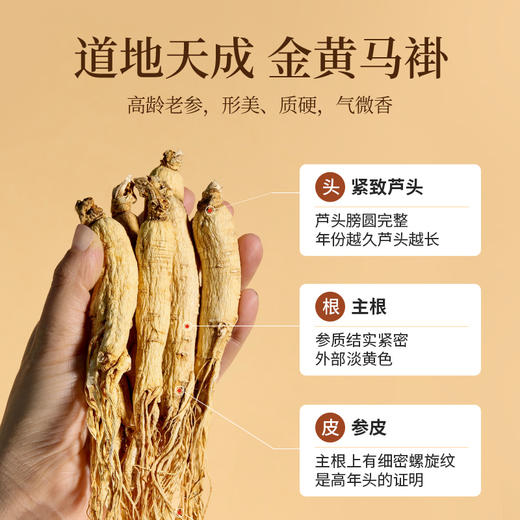 道地天成 金黄马褂

高龄老参，形美、质硬，气微香

头 紧致芦头

芦头膀圆完整
年份越久芦头越长

根 主根

参质结实紧密
外部淡黄色

皮 参皮

主根上有细密螺旋纹
是高年头的证明