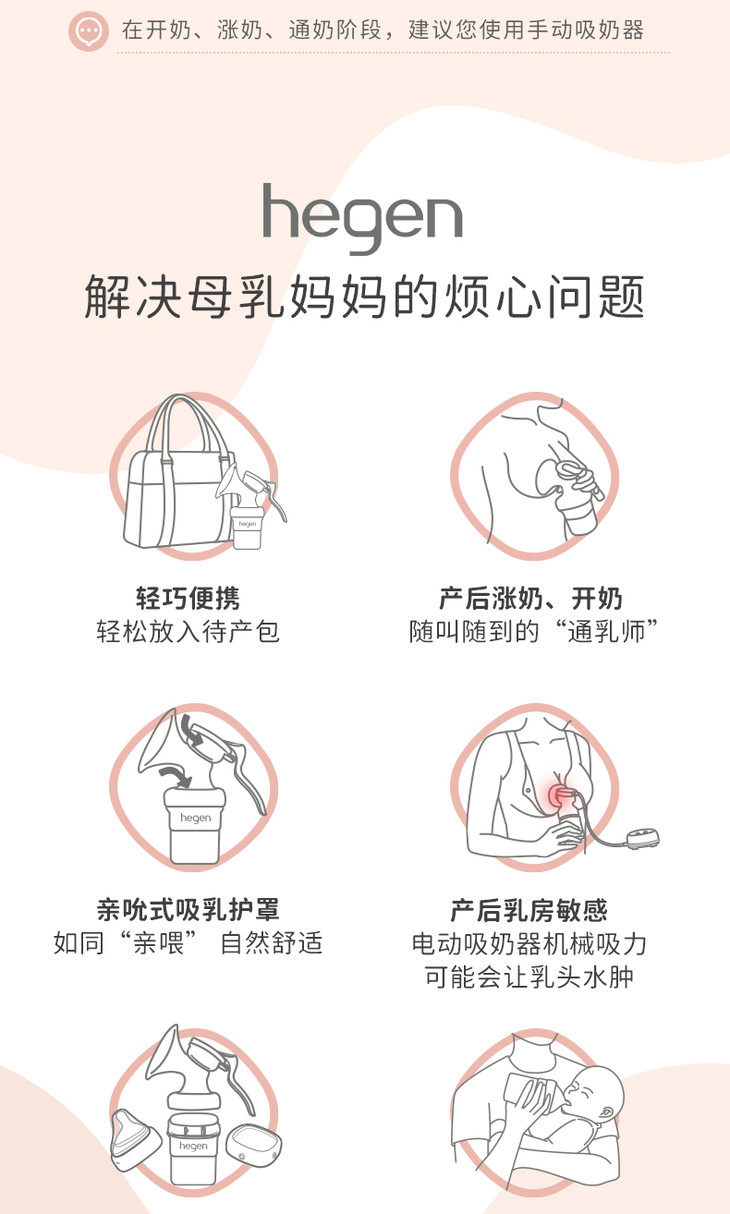 在开奶、涨奶、通奶阶段，建议您使用手动吸奶器

hegen

解决母乳妈妈的烦心问题

hegen

轻巧便携
轻松放入待产包

产后涨奶、开奶
随叫随到的“通乳师”

hegen

亲吮式吸乳护罩
如同“亲喂” 自然舒适

产后乳房敏感
电动吸奶器机械吸力
可能会让乳头水肿

hegen