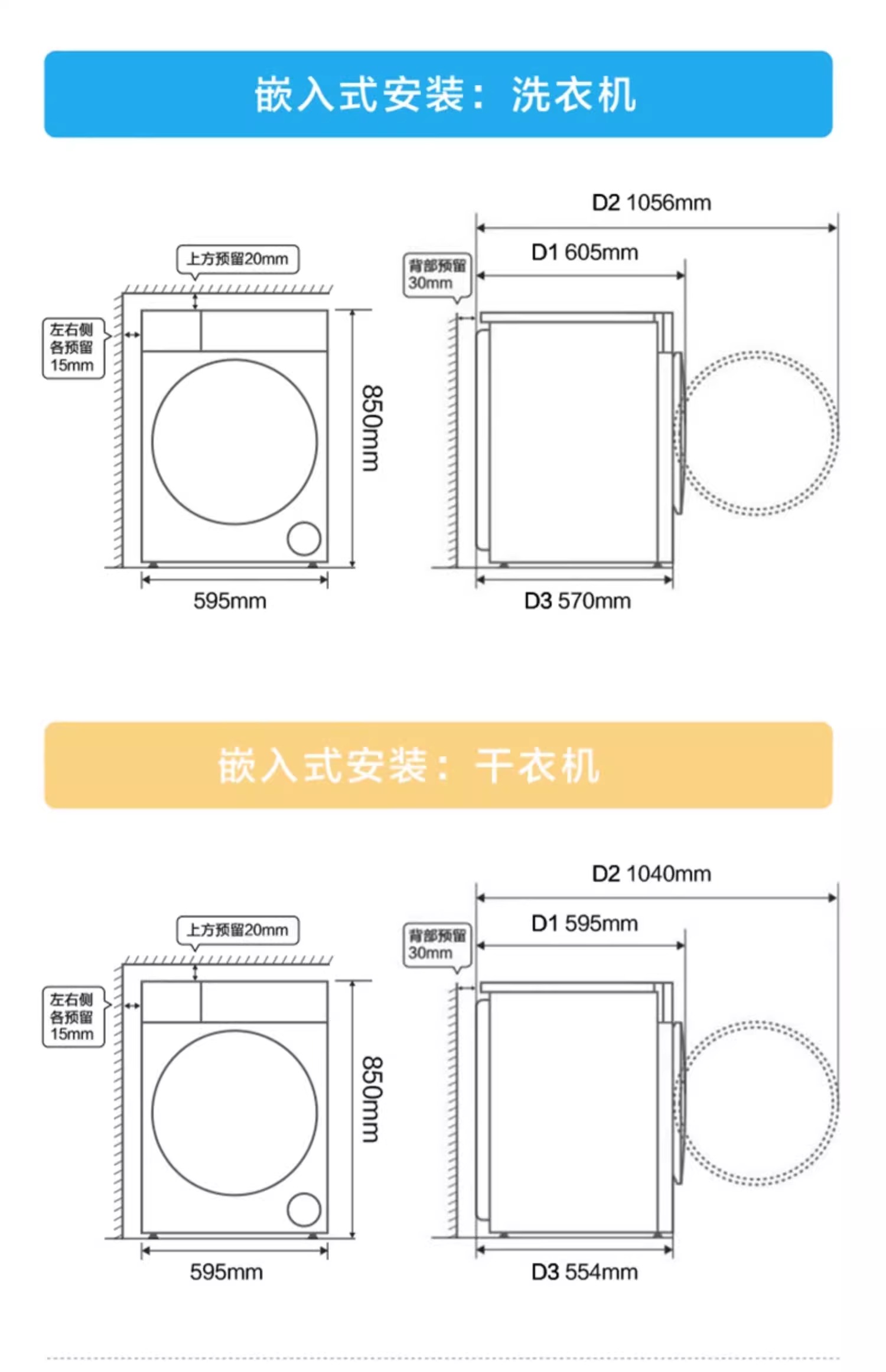 嵌入式安装：洗衣机

上方预留20mm

左右侧各预留15mm

850mm

595mm

D2 1056mm

D1 605mm

背部预留30mm

D3 570mm

嵌入式安装：干衣机

上方预留20mm

左右侧各预留15mm

850mm

595mm

D2 1040mm

D1 595mm

背部预留30mm

D3 554mm