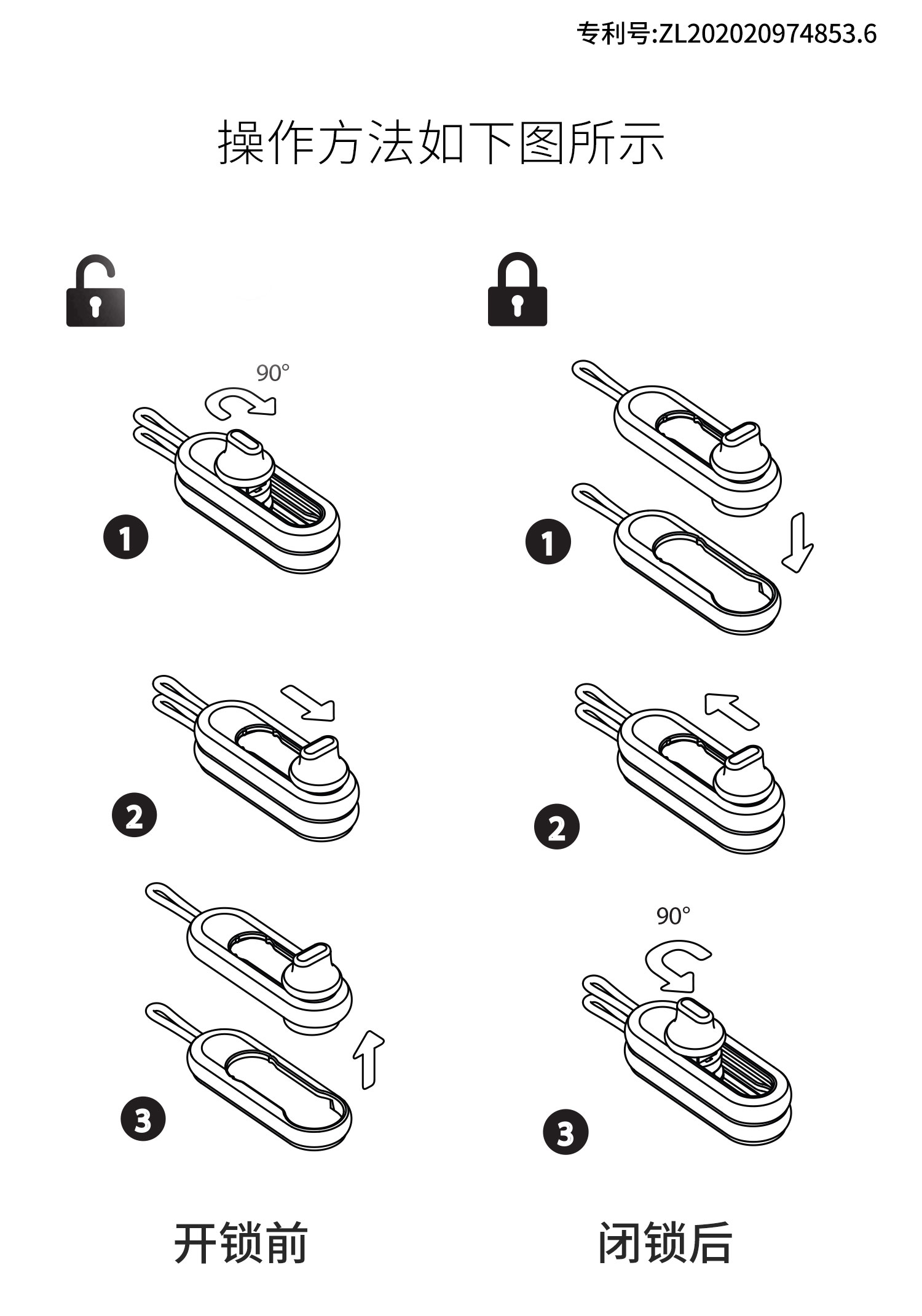 专利号:ZL202020974853.6

操作方法如下图所示

90°

1

2

3

开锁前

1

2

90°

3

闭锁后