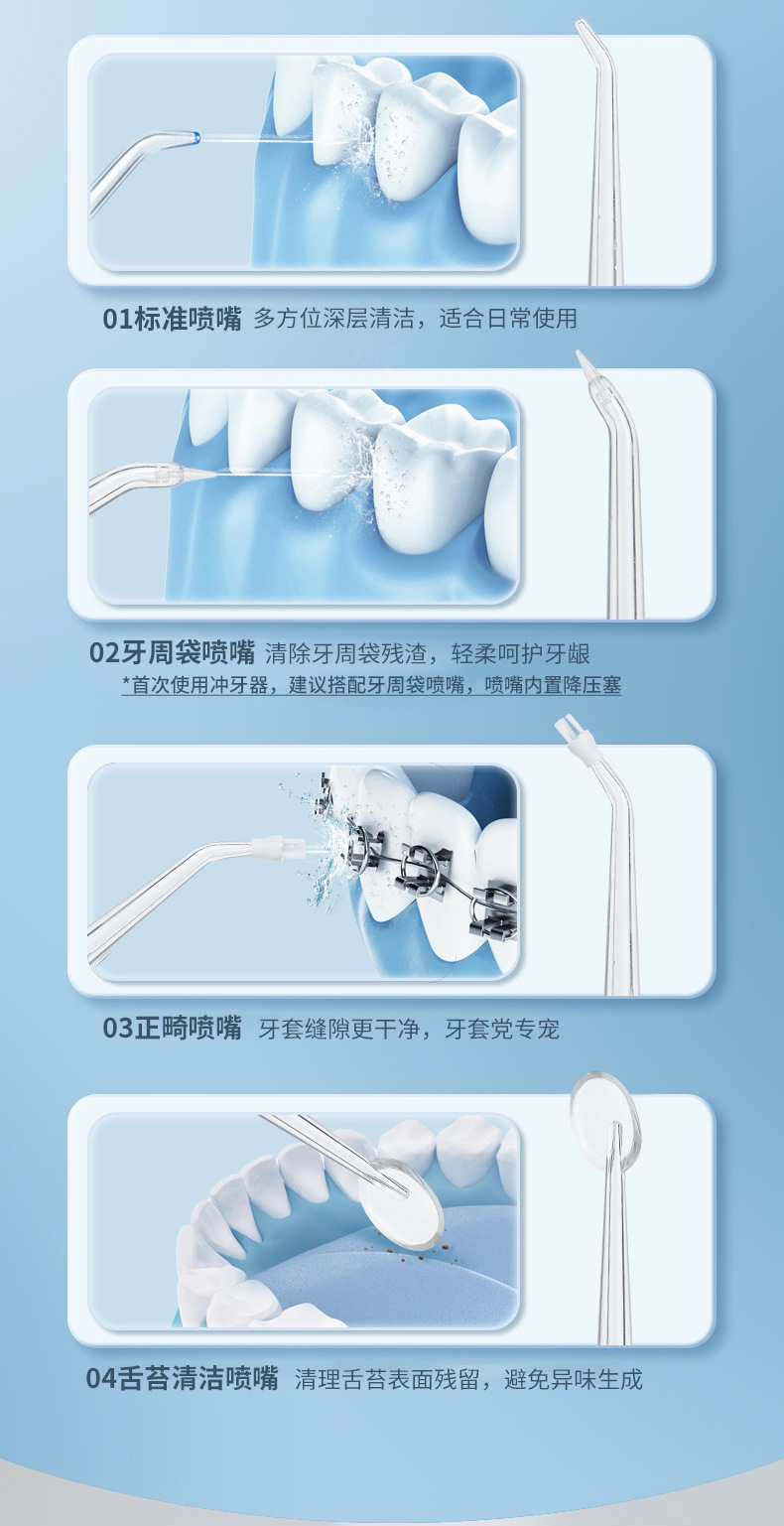 01标准喷嘴 多方位深层清洁，适合日常使用

02牙周袋喷嘴 清除牙周袋残渣，轻柔呵护牙龈
*首次使用冲牙器，建议搭配牙周袋喷嘴，喷嘴内置降压塞

03正畸喷嘴 牙套缝隙更干净，牙套党专宠

04舌苔清洁喷嘴 清理舌苔表面残留，避免异味生成