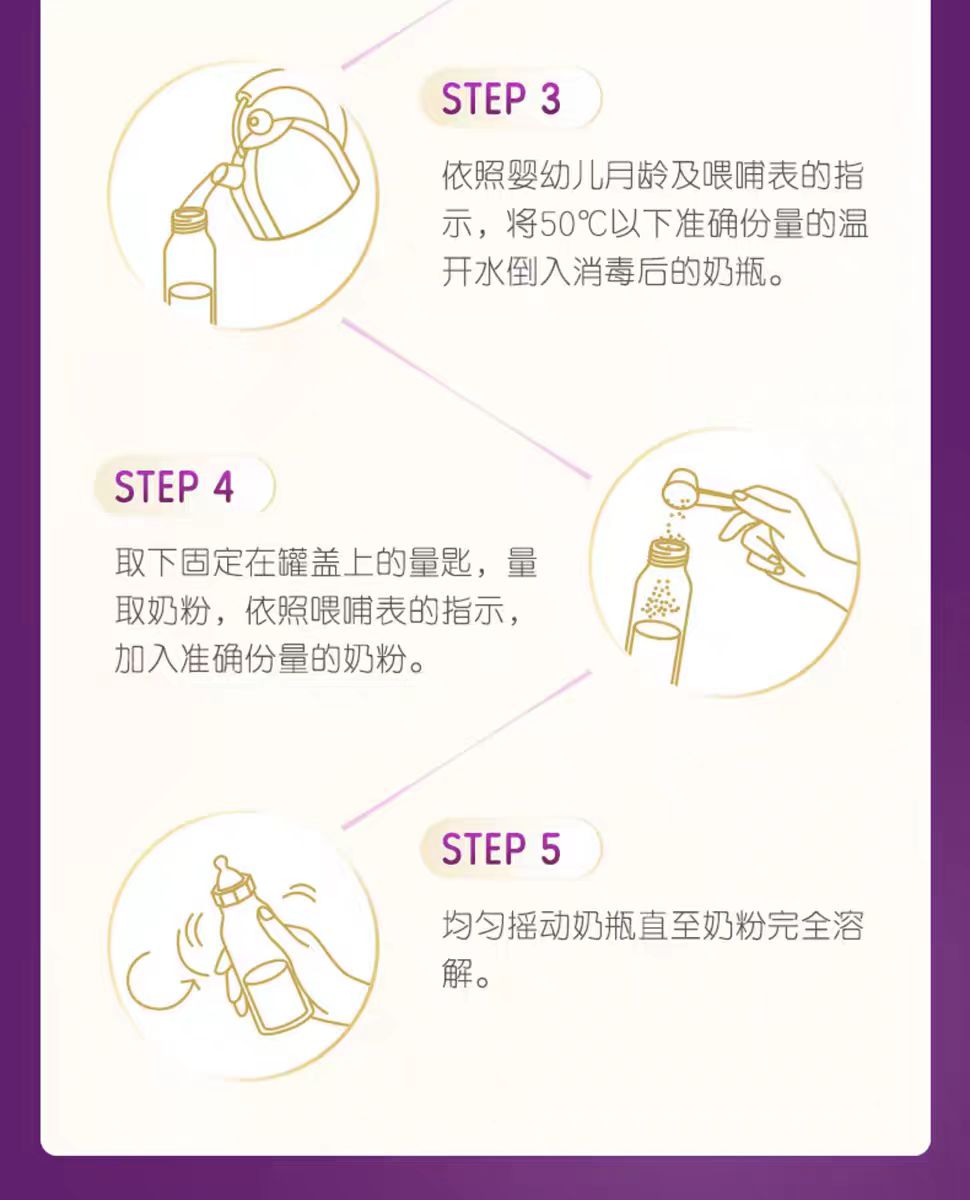 STEP 3

依照婴幼儿月龄及喂哺表的指示，将50℃以下准确份量的温开水倒入消毒后的奶瓶。

STEP 4

取下固定在罐盖上的量匙，量取奶粉，依照喂哺表的指示，加入准确份量的奶粉。

STEP 5

均匀摇动奶瓶直至奶粉完全溶解。