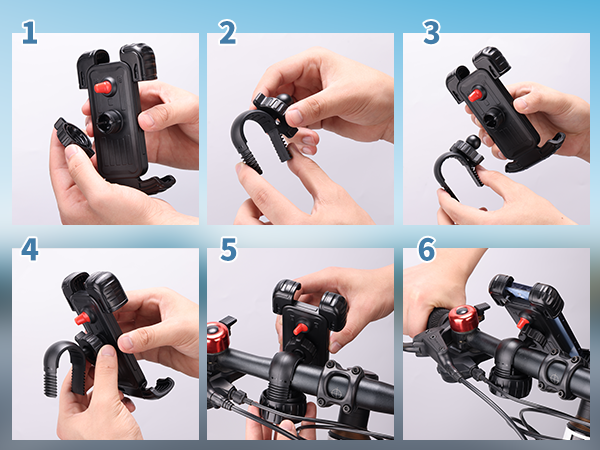 1
2
3
4
5
6