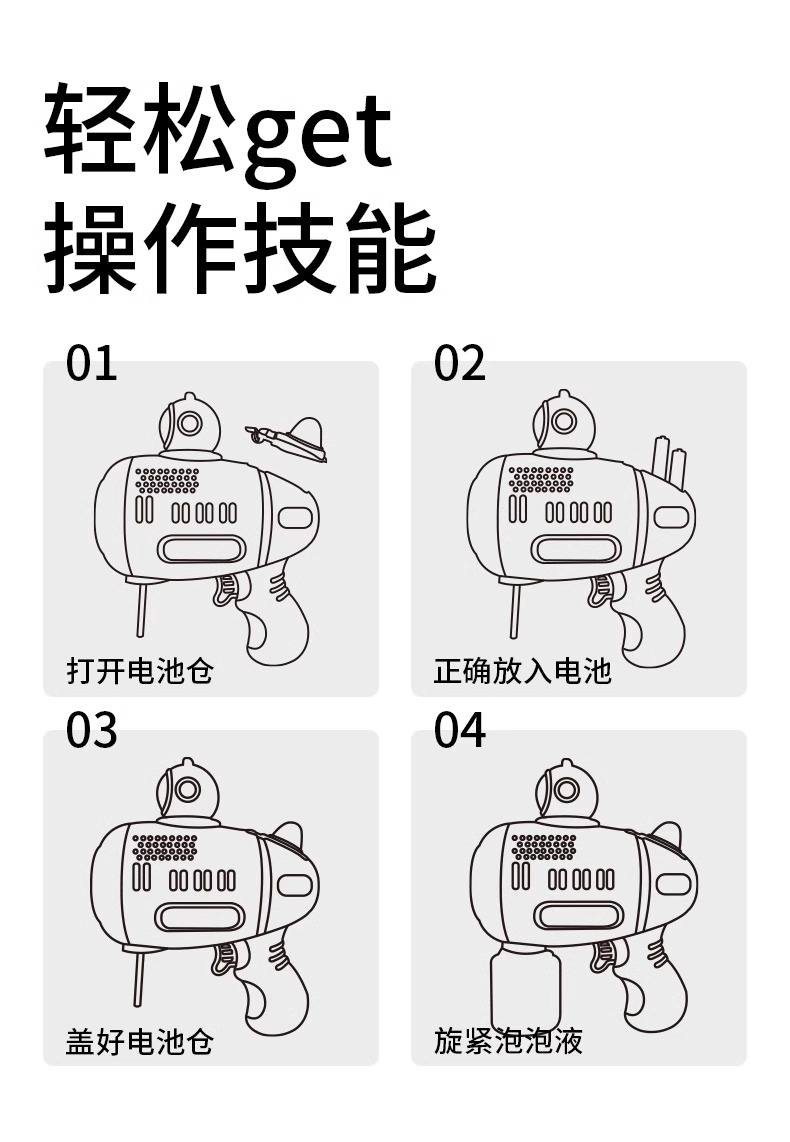 轻松get
操作技能

01
打开电池仓

02
正确放入电池

03
盖好电池仓

04
旋紧泡泡液