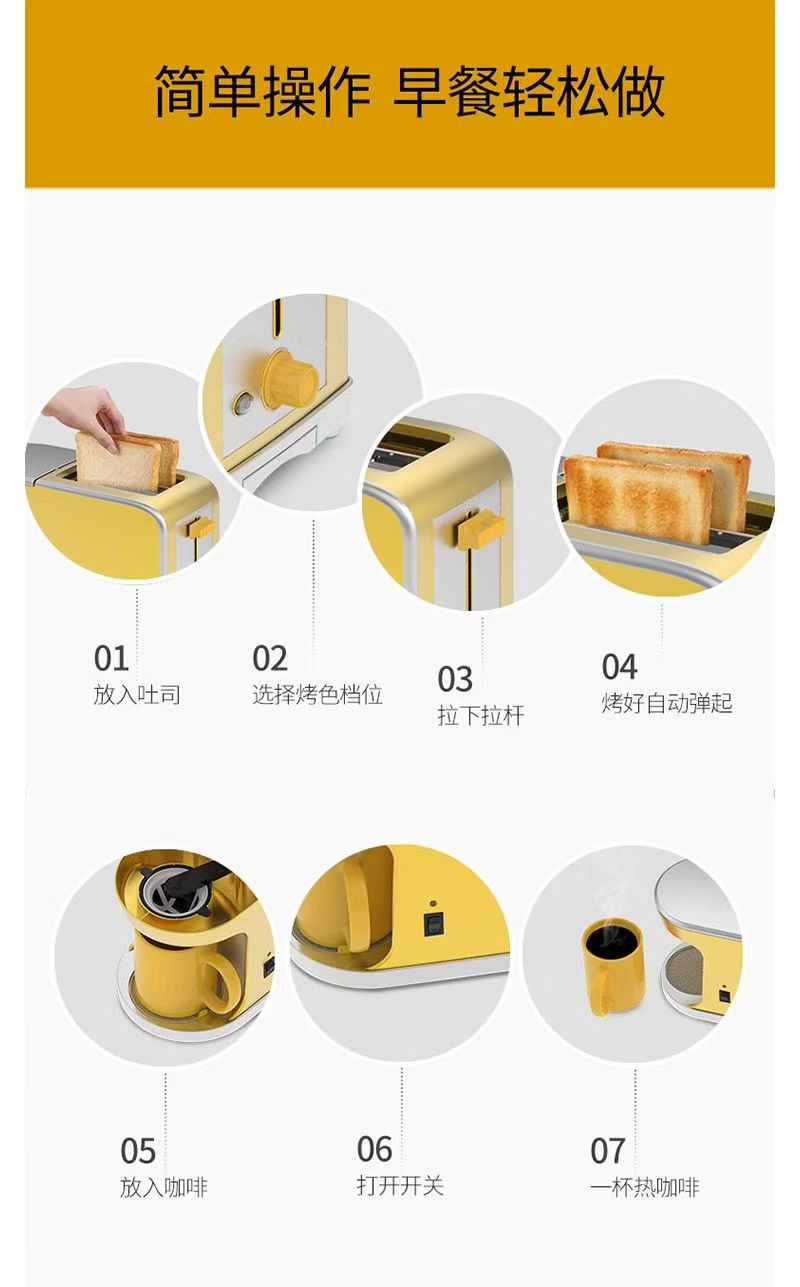 简单操作 早餐轻松做

01
放入吐司

02
选择烤色档位

03
拉下拉杆

04
烤好自动弹起

05
放入咖啡

06
打开开关

07
一杯热咖啡