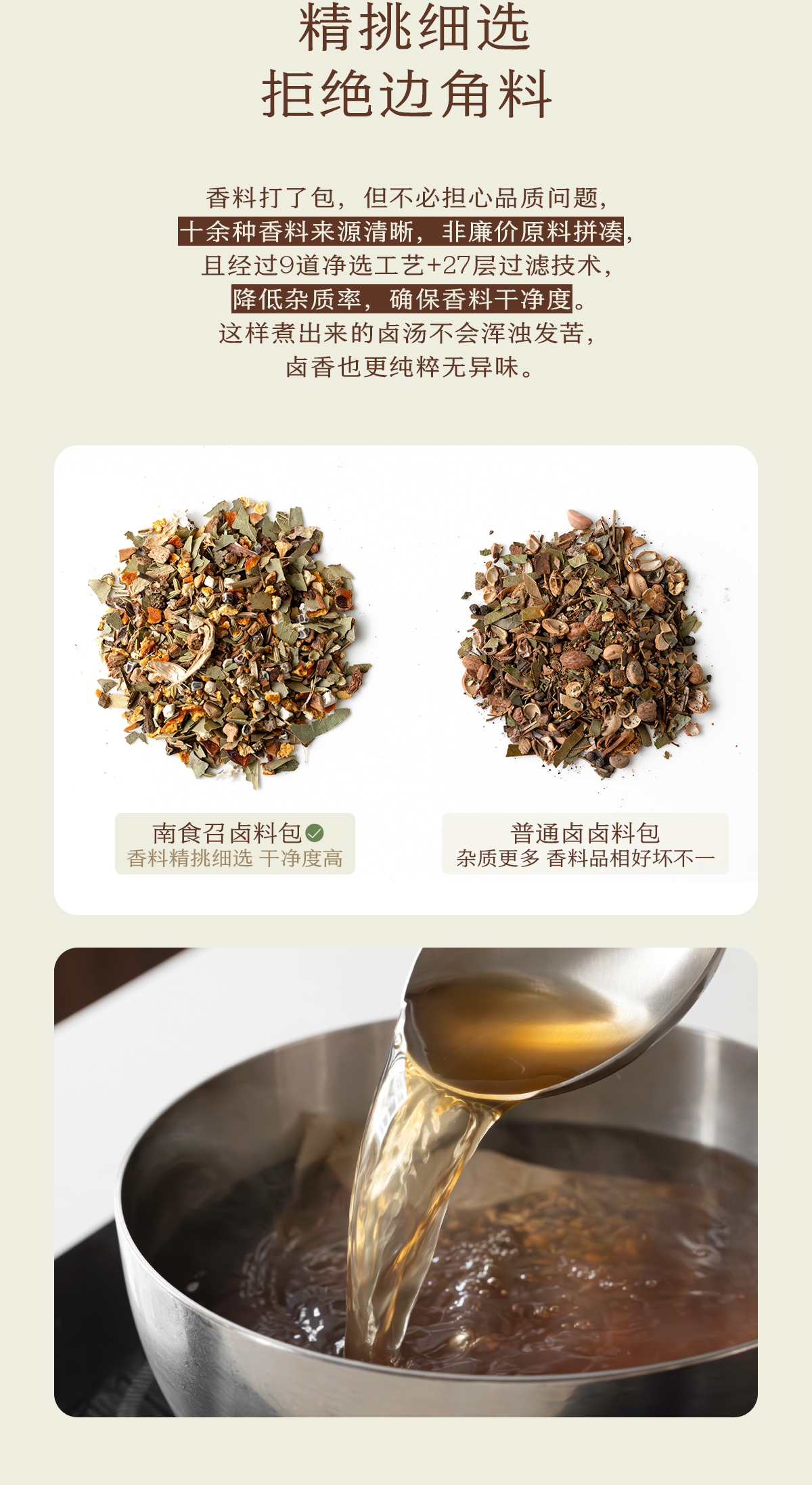 精挑细选
拒绝边角料

香料打了包，但不必担心品质问题，
十余种香料来源清晰，非廉价原料拼凑，
且经过9道净选工艺+27层过滤技术，
降低杂质率，确保香料干净度。
这样煮出来的卤汤不会浑浊发苦，
卤香也更纯粹无异味。

南食召卤料包
香料精挑细选 干净度高

普通卤卤料包
杂质更多 香料品相好坏不一