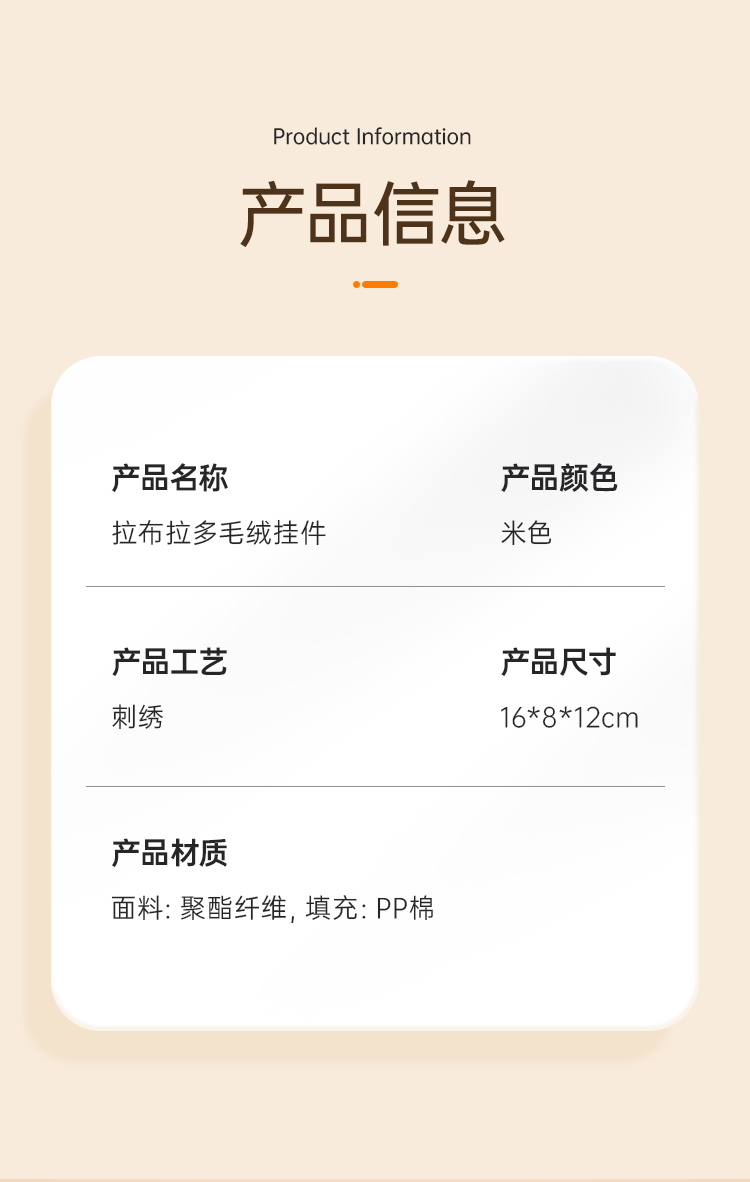 Product Information

产品信息

产品名称
拉布拉多毛绒挂件

产品颜色
米色

产品工艺
刺绣

产品尺寸
16*8*12cm

产品材质
面料:聚酯纤维,填充:PP棉