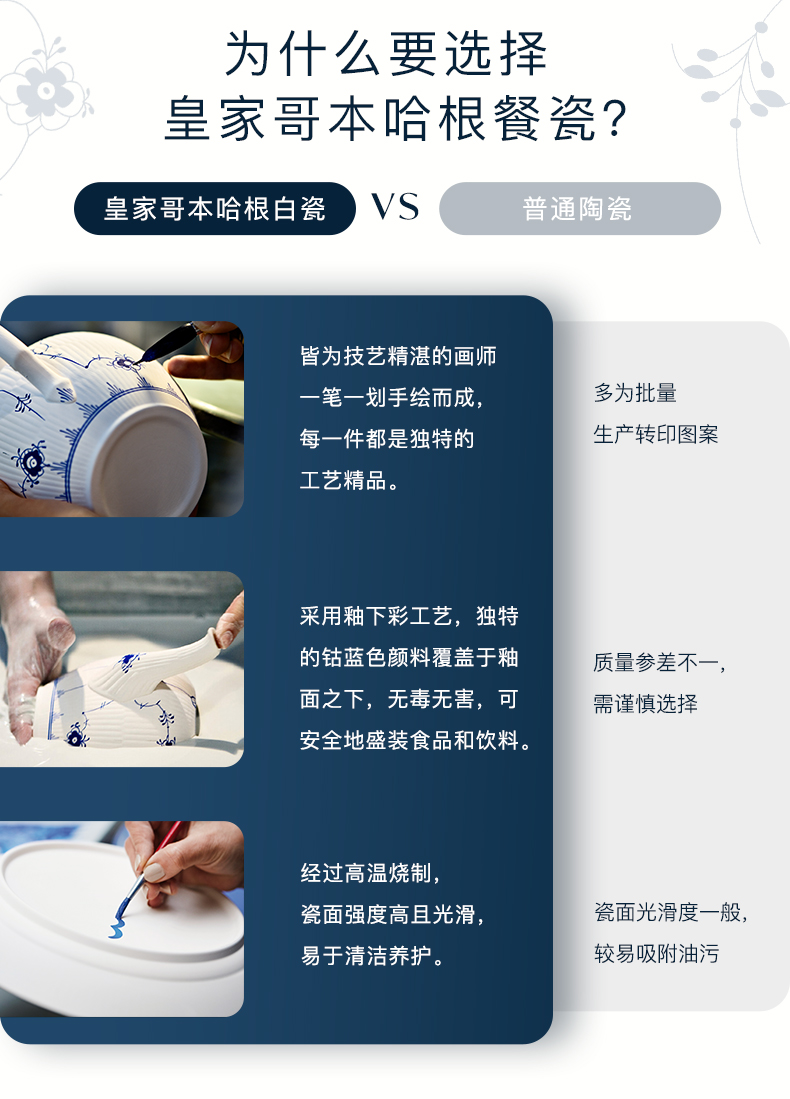 为什么要选择
皇家哥本哈根餐瓷?

皇家哥本哈根白瓷 VS 普通陶瓷

皆为技艺精湛的画师一笔一划手绘而成，每一件都是独特的工艺精品。

多为批量生产转印图案

采用釉下彩工艺，独特的钴蓝色颜料覆盖于釉面之下，无毒无害，可安全地盛装食品和饮料。

质量参差不一，需谨慎选择

经过高温烧制，瓷面强度高且光滑，易于清洁养护。

瓷面光滑度一般，较易吸附油污