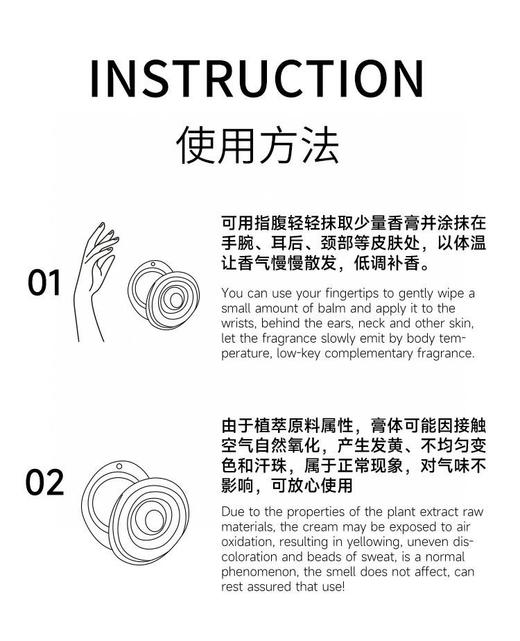 INSTRUCTION

使用方法

01

可用指腹轻轻抹取少量香膏并涂抹在手腕、耳后、颈部等皮肤处，以体温让香气慢慢散发，低调补香。

You can use your fingertips to gently wipe a small amount of balm and apply it to the wrists, behind the ears, neck and other skin, let the fragrance slowly emit by body temperature, low-key complementary fragrance.

02

由于植萃原料属性，膏体可能因接触空气自然氧化，产生发黄、不均匀变色和汗珠，属于正常现象，对气味不影响，可放心使用

Due to the properties of the plant extract raw materials, the cream may be exposed to air oxidation, resulting in yellowing, uneven discoloration and beads of sweat, is a normal phenomenon, the smell does not affect, can rest assured that use!