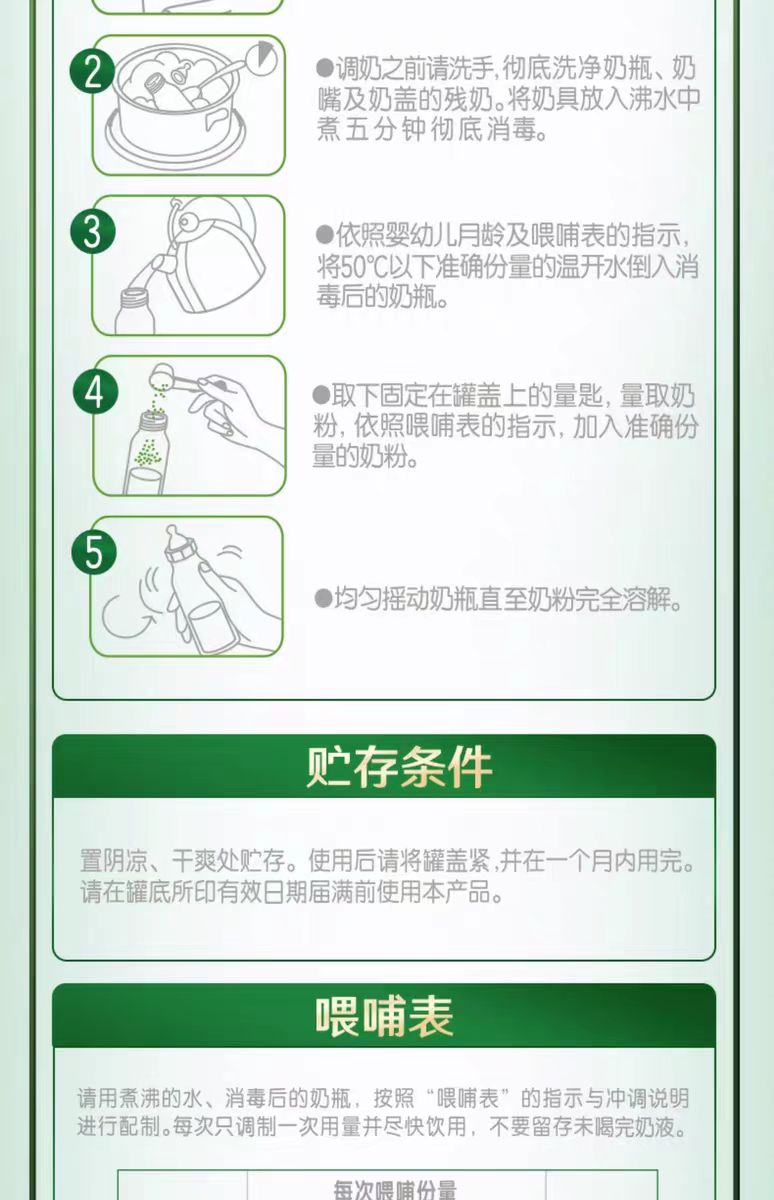 2

●调奶之前请洗手,彻底洗净奶瓶、奶嘴及奶盖的残奶。将奶具放入沸水中煮五分钟彻底消毒。

3

●依照婴幼儿月龄及喂哺表的指示,将50°C以下准确份量的温开水倒入消毒后的奶瓶。

4

●取下固定在罐盖上的量匙,量取奶粉,依照喂哺表的指示,加入准确份量的奶粉。

5

●均匀摇动奶瓶直至奶粉完全溶解。

贮存条件

置阴凉、干爽处贮存。使用后请将罐盖紧,并在一个月内用完。请在罐底所印有效日期届满前使用本产品。

喂哺表

请用煮沸的水、消毒后的奶瓶,按照“喂哺表”的指示与冲调说明进行配制。每次只调制一次用量并尽快饮用,不要留存未喝完奶液。

每次喂哺份量