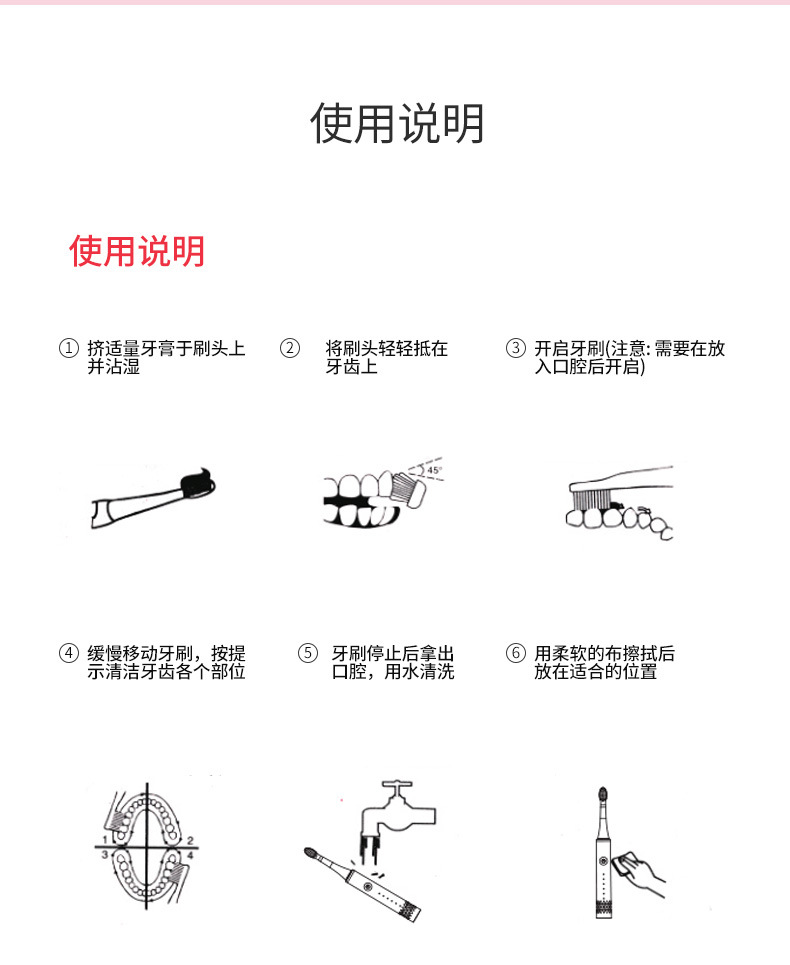 使用说明

使用说明

① 挤适量牙膏于刷头上并沾湿

② 将刷头轻轻抵在牙齿上

③ 开启牙刷(注意: 需要在放入口腔后开启)

45°

④ 缓慢移动牙刷，按提示清洁牙齿各个部位

⑤ 牙刷停止后拿出口腔，用水清洗

⑥ 用柔软的布擦拭后放在适合的位置

1 2 3 4