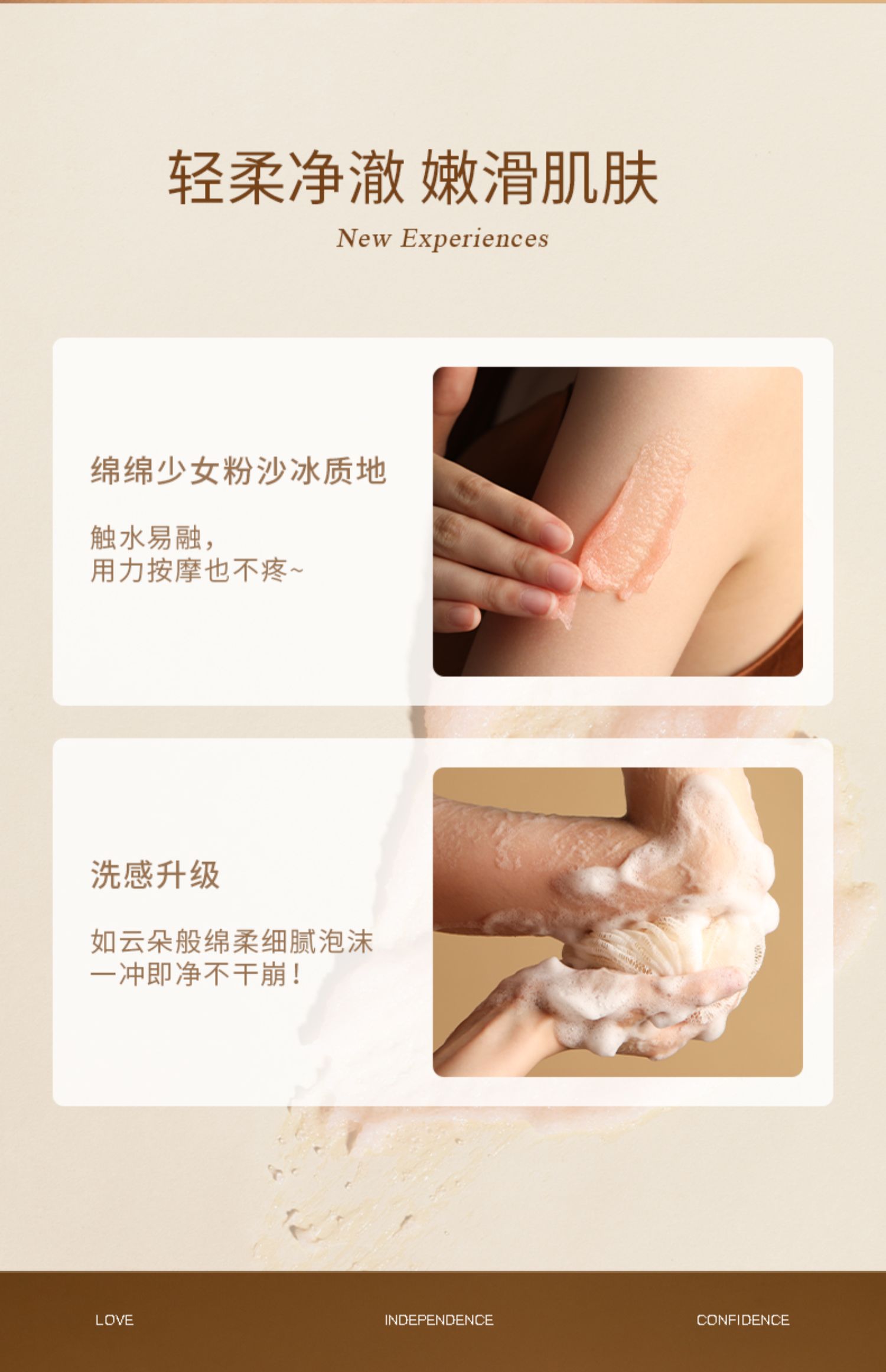 轻柔净澈 嫩滑肌肤
New Experiences

绵绵少女粉沙冰质地

触水易融，
用力按摩也不疼~

洗感升级

如云朵般绵柔细腻泡沫
一冲即净不干崩！

LOVE
INDEPENDENCE
CONFIDENCE