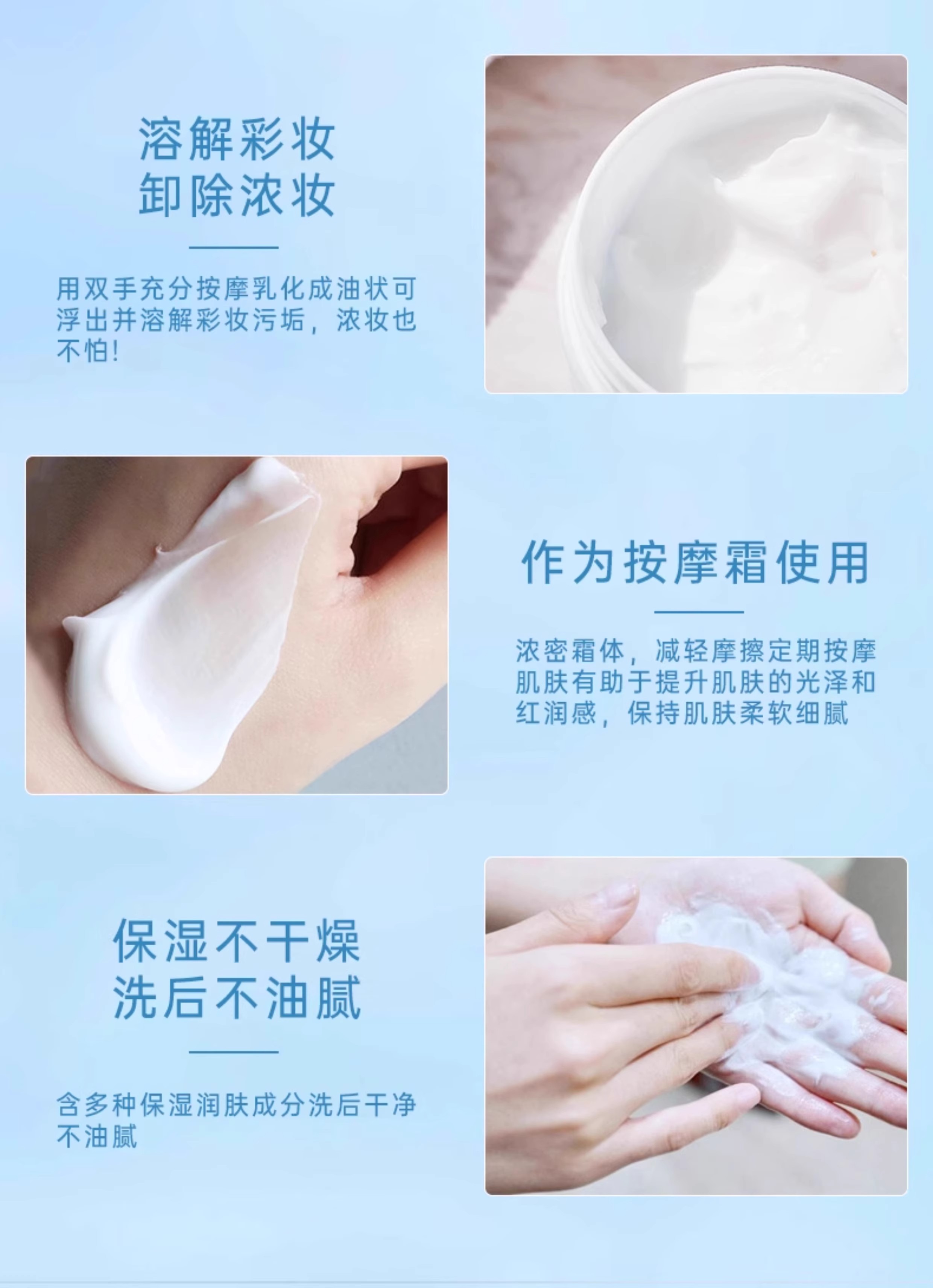 溶解彩妆
卸除浓妆

用双手充分按摩乳化成油状可浮出并溶解彩妆污垢，浓妆也不怕!

作为按摩霜使用

浓密霜体，减轻摩擦定期按摩肌肤有助于提升肌肤的光泽和红润感，保持肌肤柔软细腻

保湿不干燥
洗后不油腻

含多种保湿润肤成分洗后干净不油腻