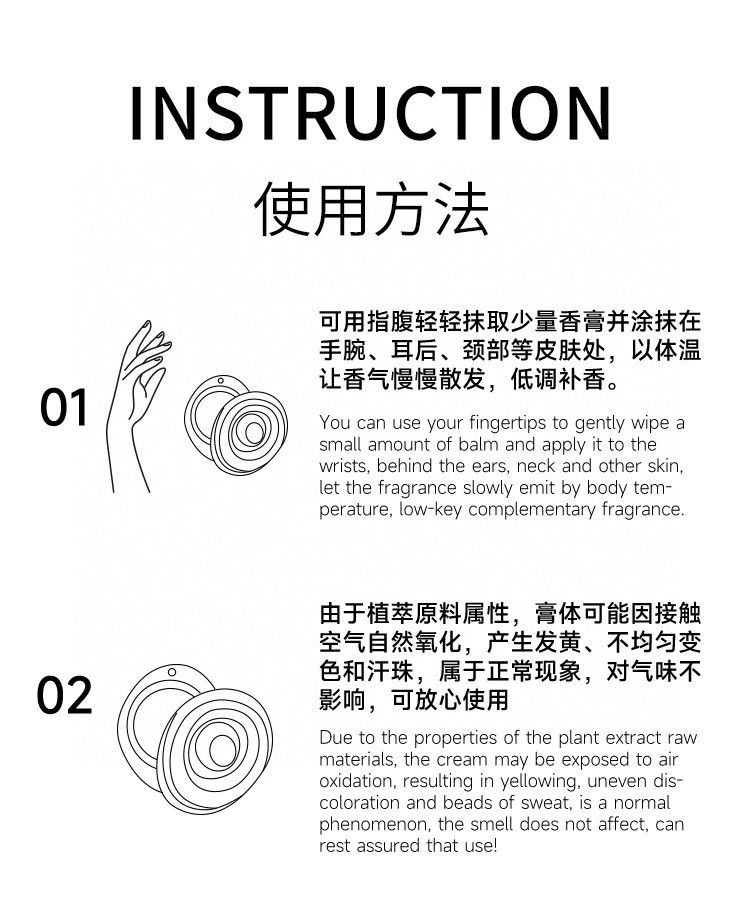 INSTRUCTION
使用方法

01

可用指腹轻轻抹取少量香膏并涂抹在手腕、耳后、颈部等皮肤处，以体温让香气慢慢散发，低调补香。

You can use your fingertips to gently wipe a small amount of balm and apply it to the wrists, behind the ears, neck and other skin, let the fragrance slowly emit by body temperature, low-key complementary fragrance.

02

由于植萃原料属性，膏体可能因接触空气自然氧化，产生发黄、不均匀变色和汗珠，属于正常现象，对气味不影响，可放心使用

Due to the properties of the plant extract raw materials, the cream may be exposed to air oxidation, resulting in yellowing, uneven discoloration and beads of sweat, is a normal phenomenon, the smell does not affect, can rest assured that use!