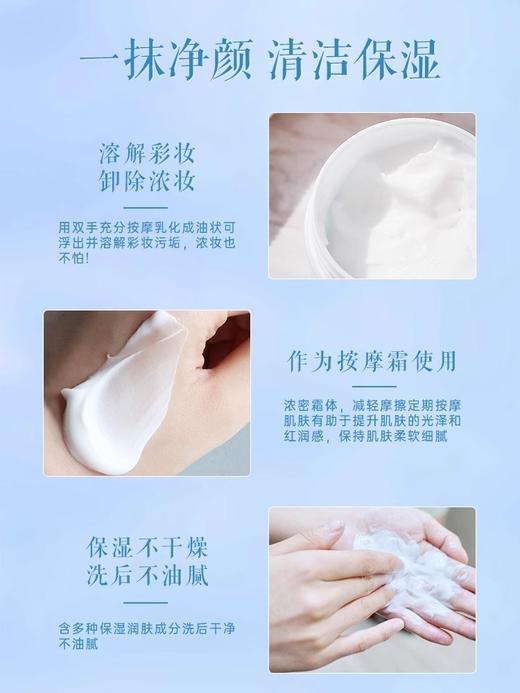 一抹净颜 清洁保湿

溶解彩妆
卸除浓妆

用双手充分按摩乳化成油状可浮出并溶解彩妆污垢，浓妆也不怕！

作为按摩霜使用

浓密霜体，减轻摩擦定期按摩肌肤有助于提升肌肤的光泽和红润感，保持肌肤柔软细腻

保湿不干燥
洗后不油腻

含多种保湿润肤成分洗后干净不油腻