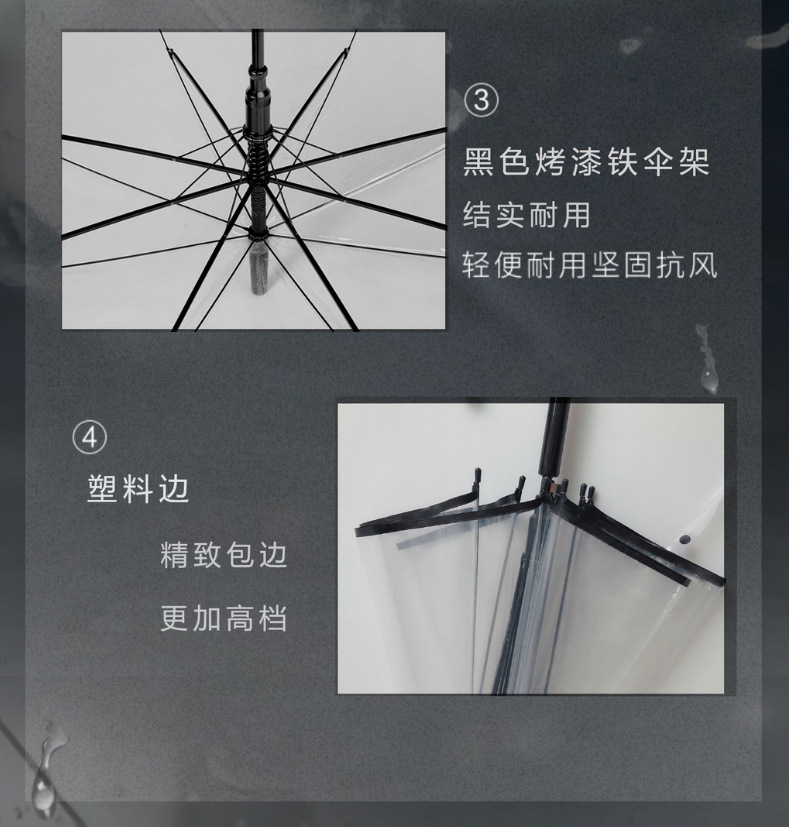 ③
黑色烤漆铁伞架
结实耐用
轻便耐用坚固抗风

④
塑料边
精致包边
更加高档