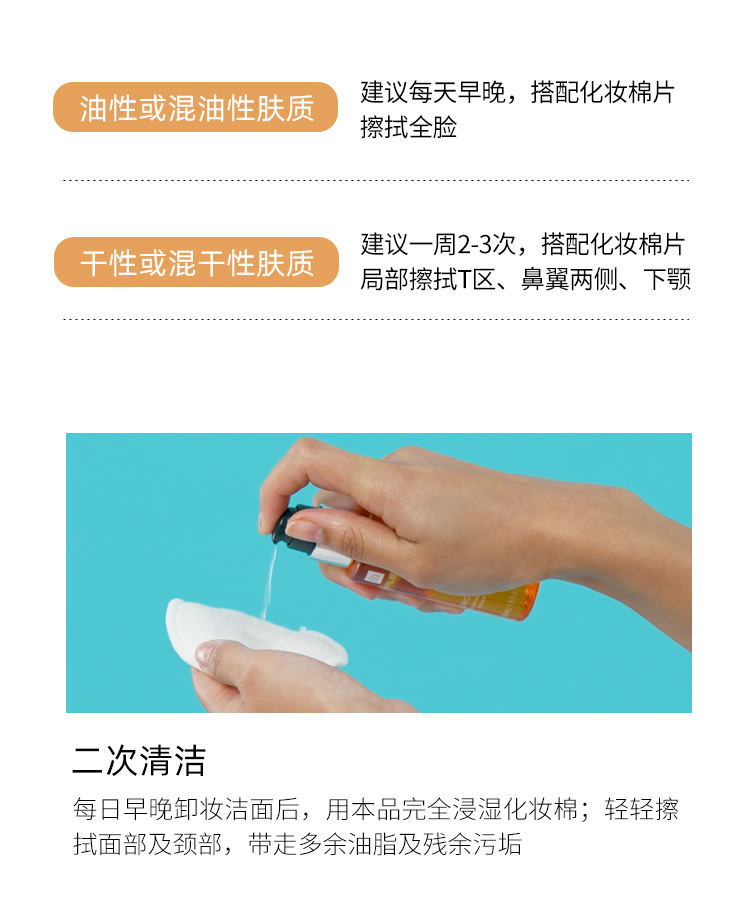 油性或混油性肤质

建议每天早晚，搭配化妆棉片擦拭全脸

干性或混干性肤质

建议一周2-3次，搭配化妆棉片局部擦拭T区、鼻翼两侧、下颚

二次清洁

每日早晚卸妆洁面后，用本品完全浸湿化妆棉；轻轻擦拭面部及颈部，带走多余油脂及残余污垢