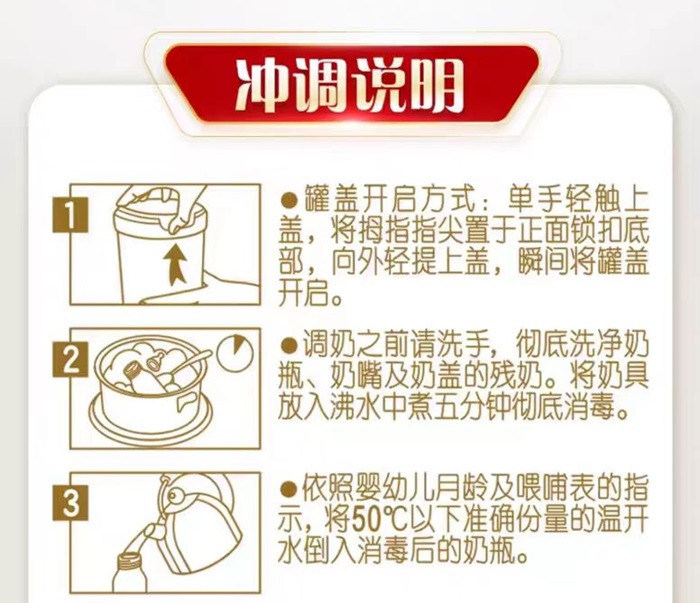 冲调说明

1

●罐盖开启方式：单手轻触上盖，将拇指指尖置于正面锁扣底部，向外轻提上盖，瞬间将罐盖开启。

2

●调奶之前请洗手，彻底洗净奶瓶、奶嘴及奶盖的残奶。将奶具放入沸水中煮五分钟彻底消毒。

3

●依照婴幼儿月龄及喂哺表的指示，将50℃以下准确份量的温开水倒入消毒后的奶瓶。