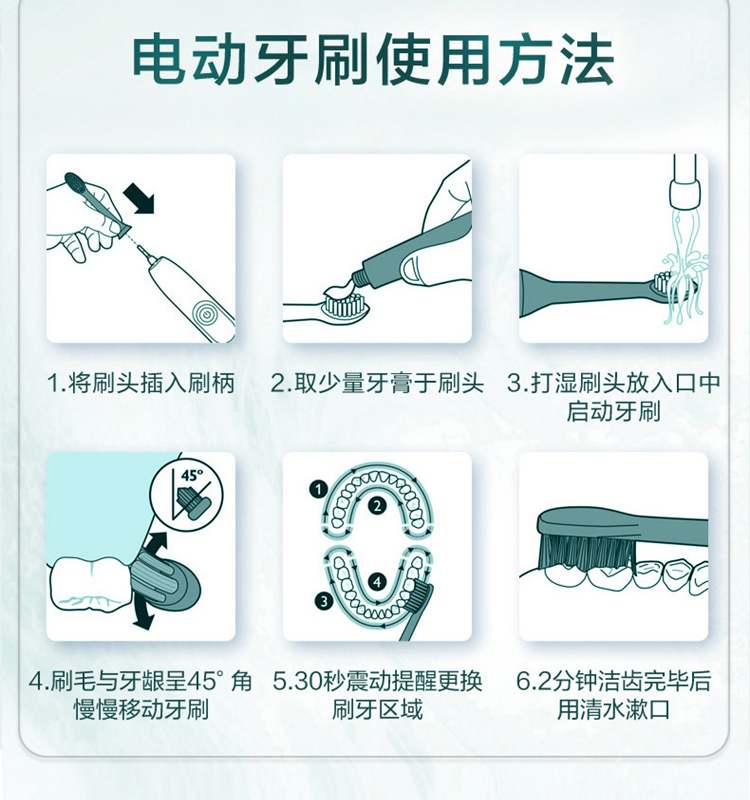 电动牙刷使用方法

1.将刷头插入刷柄

2.取少量牙膏于刷头

3.打湿刷头放入口中启动牙刷

45°

4.刷毛与牙龈呈45°角慢慢移动牙刷

1
2
3
4

5.30秒震动提醒更换刷牙区域

6.2分钟洁齿完毕后用清水漱口