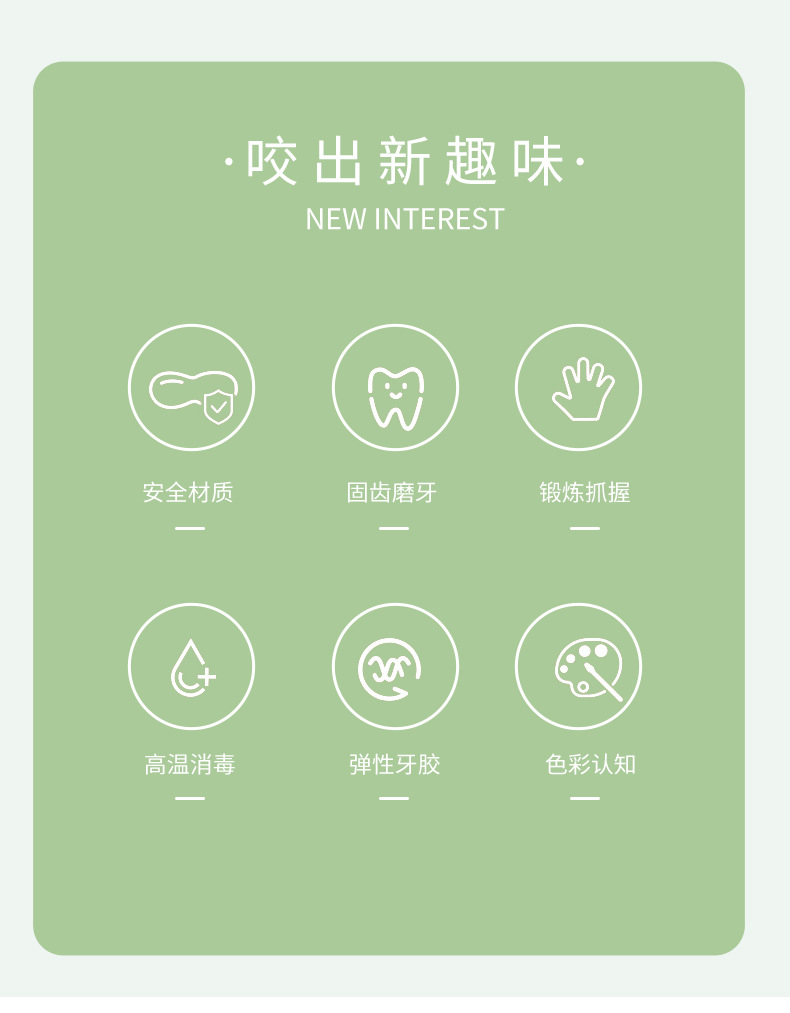 ·咬出新趣味·
NEW INTEREST

安全材质

固齿磨牙

锻炼抓握

高温消毒

弹性牙胶

色彩认知